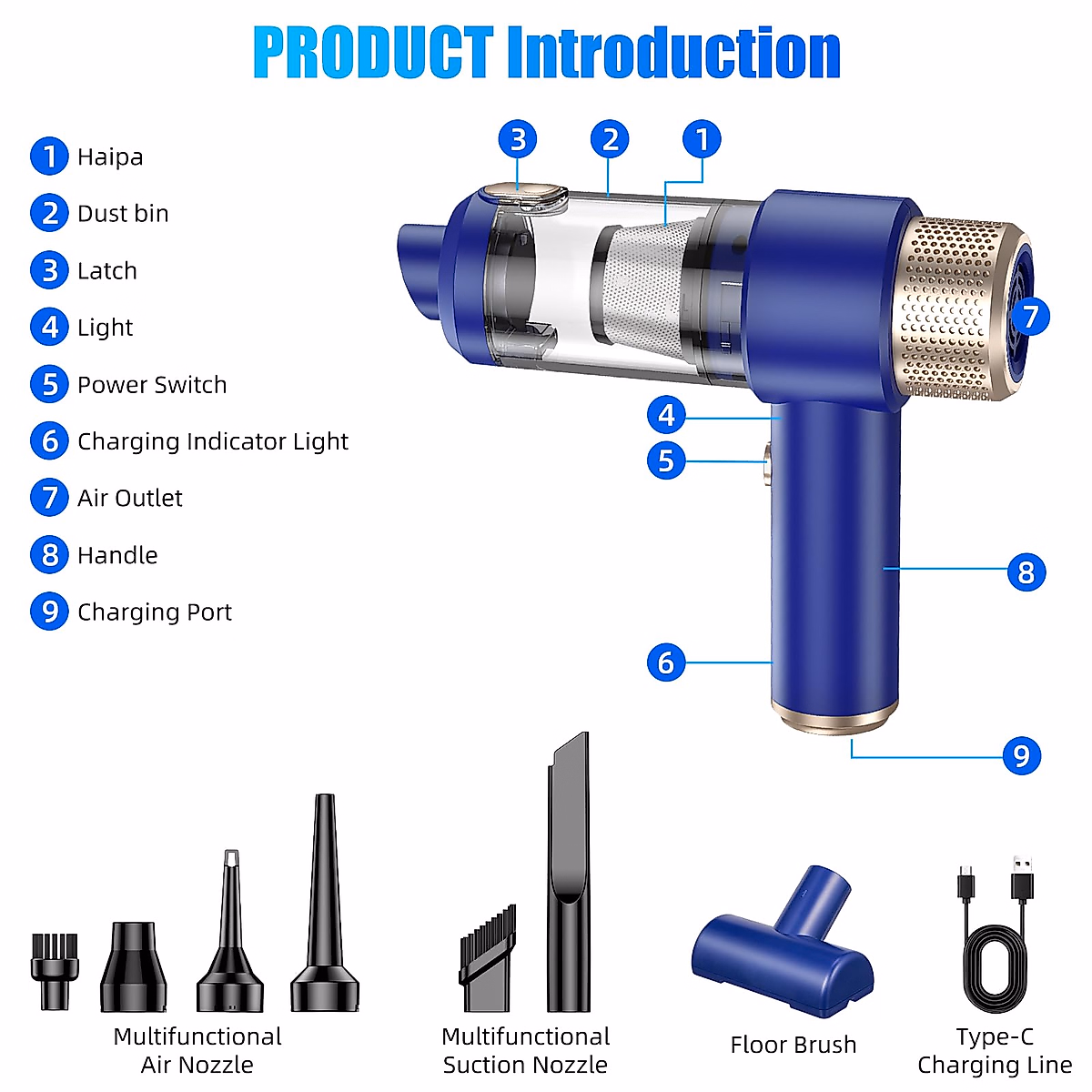 PRODUCT Introduction

1 Haipa
2 Dust bin
3 Latch
4 Light
5 Power Switch
6 Charging Indicator Light
7 Air Outlet
8 Handle
9 Charging Port

3 2 1
7
4
5
8
6
9

Multifunctional Air Nozzle

Multifunctional Suction Nozzle

Floor Brush

Type-C Charging Line