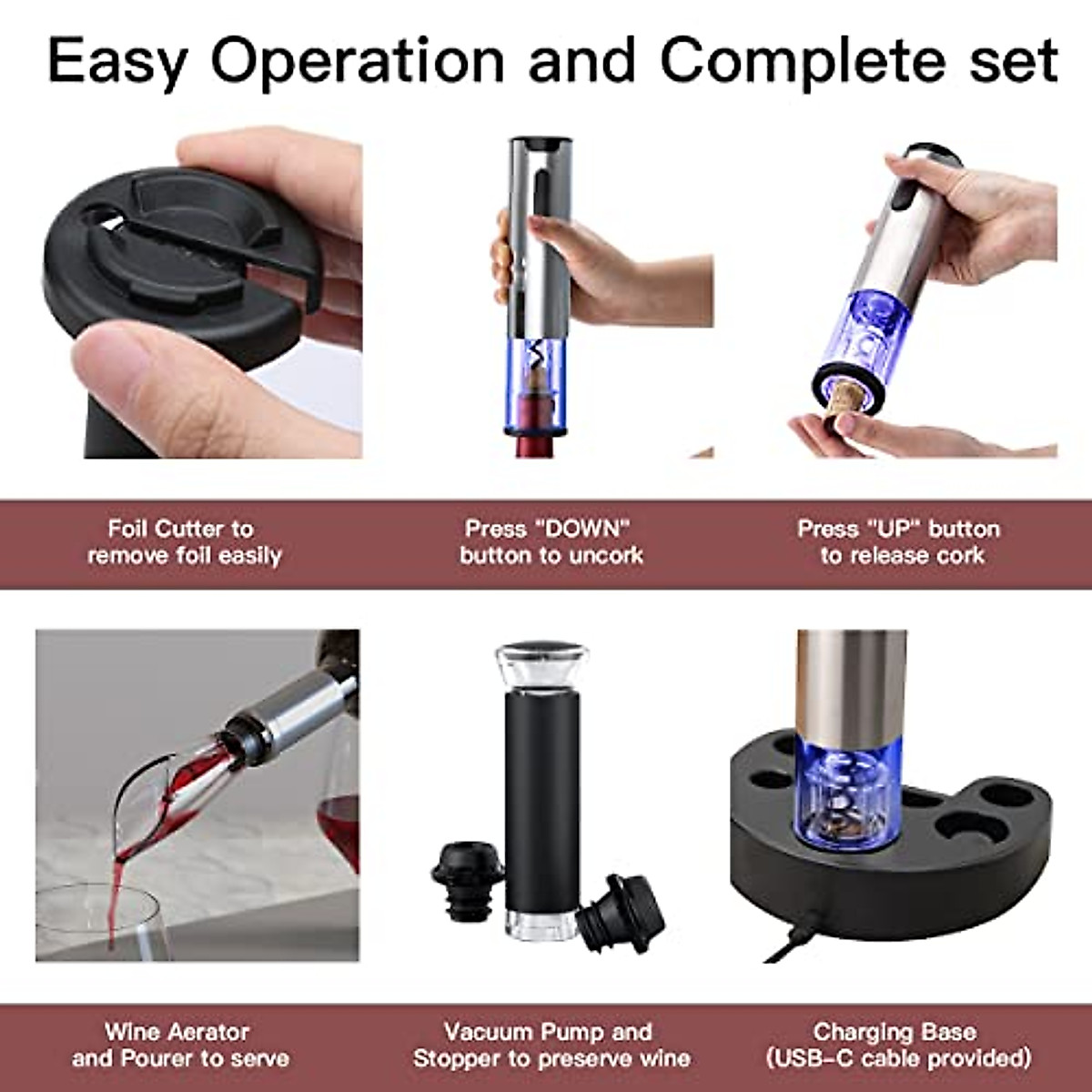 Easy Operation and Complete set

Foil Cutter to remove foil easily

Press "DOWN" button to uncork

Press "UP" button to release cork

Wine Aerator and Pourer to serve

Vacuum Pump and Stopper to preserve wine

Charging Base (USB-C cable provided)