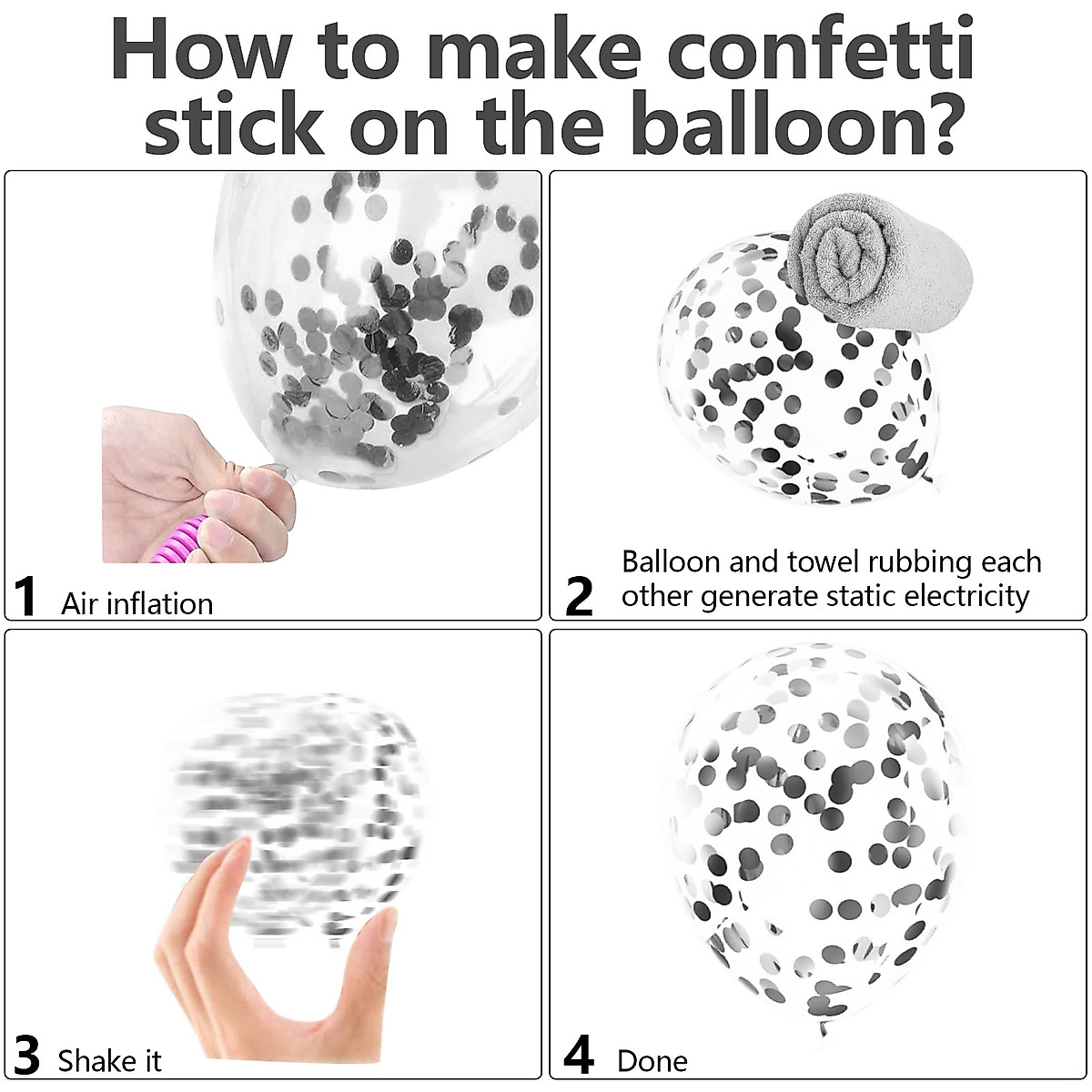 How to make confetti stick on the balloon?

1 Air inflation

2 Balloon and towel rubbing each other generate static electricity

3 Shake it

4 Done