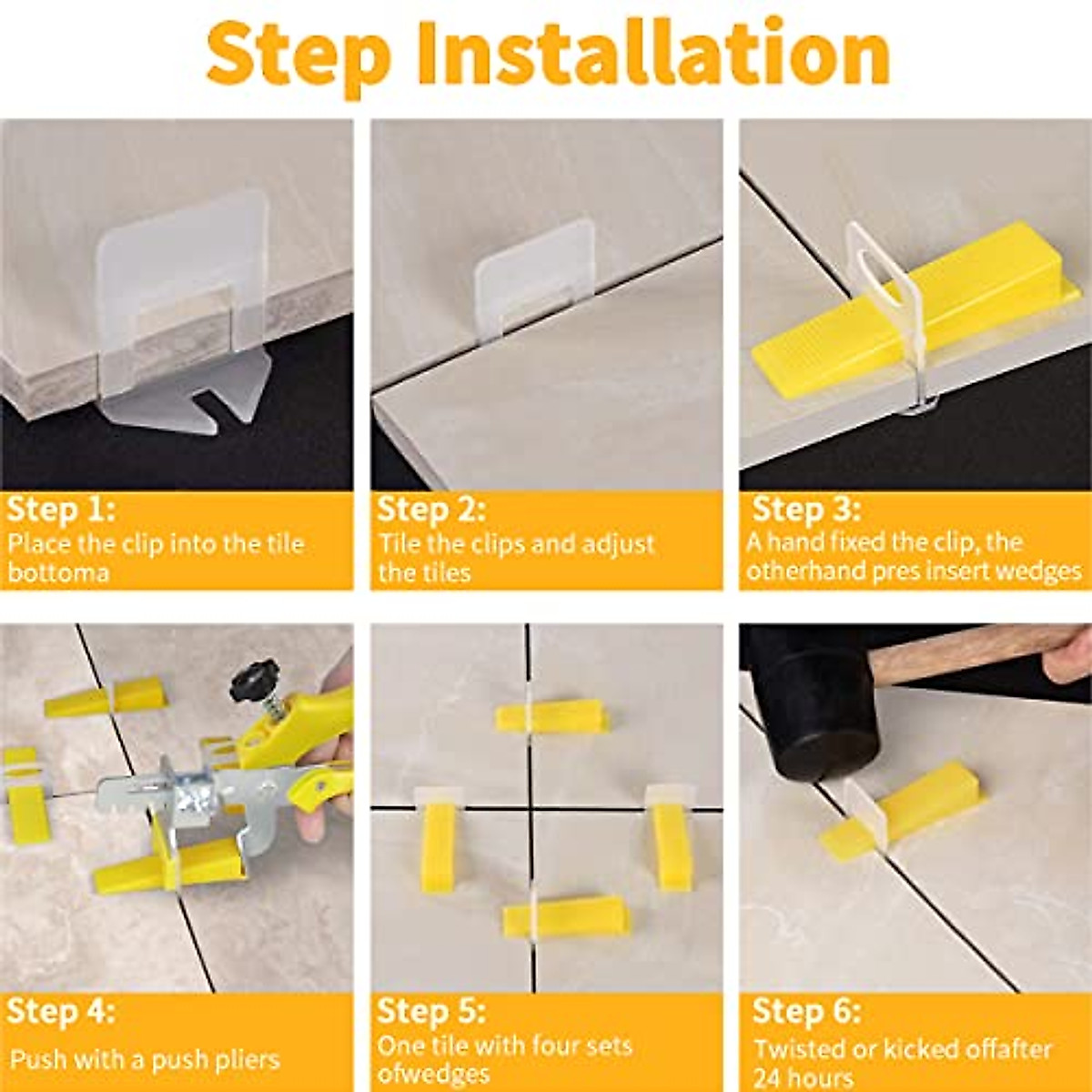 Step Installation

Step 1:
Place the clip into the tile bottoma

Step 2:
Tile the clips and adjust the tiles

Step 3:
A hand fixed the clip, the otherhand pres insert wedges

Step 4:
Push with a push pliers

Step 5:
One tile with four sets ofwedges

Step 6:
Twisted or kicked offafter 24 hours