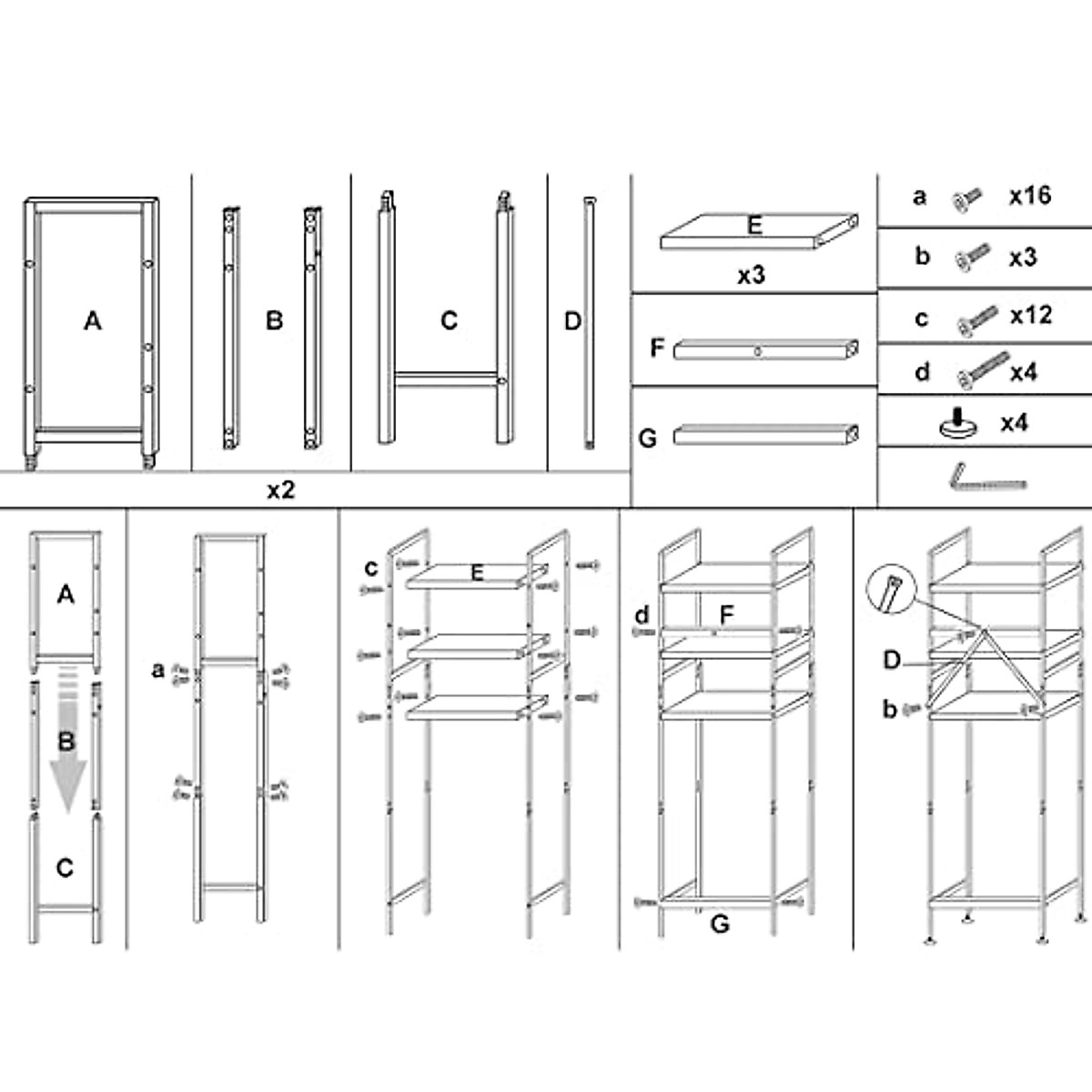 A

B

C

D

x2

E

x3

F

G

a x16

b x3

c x12

d x4

x4

A

B

C

a

c

E

d

F

G

D

b