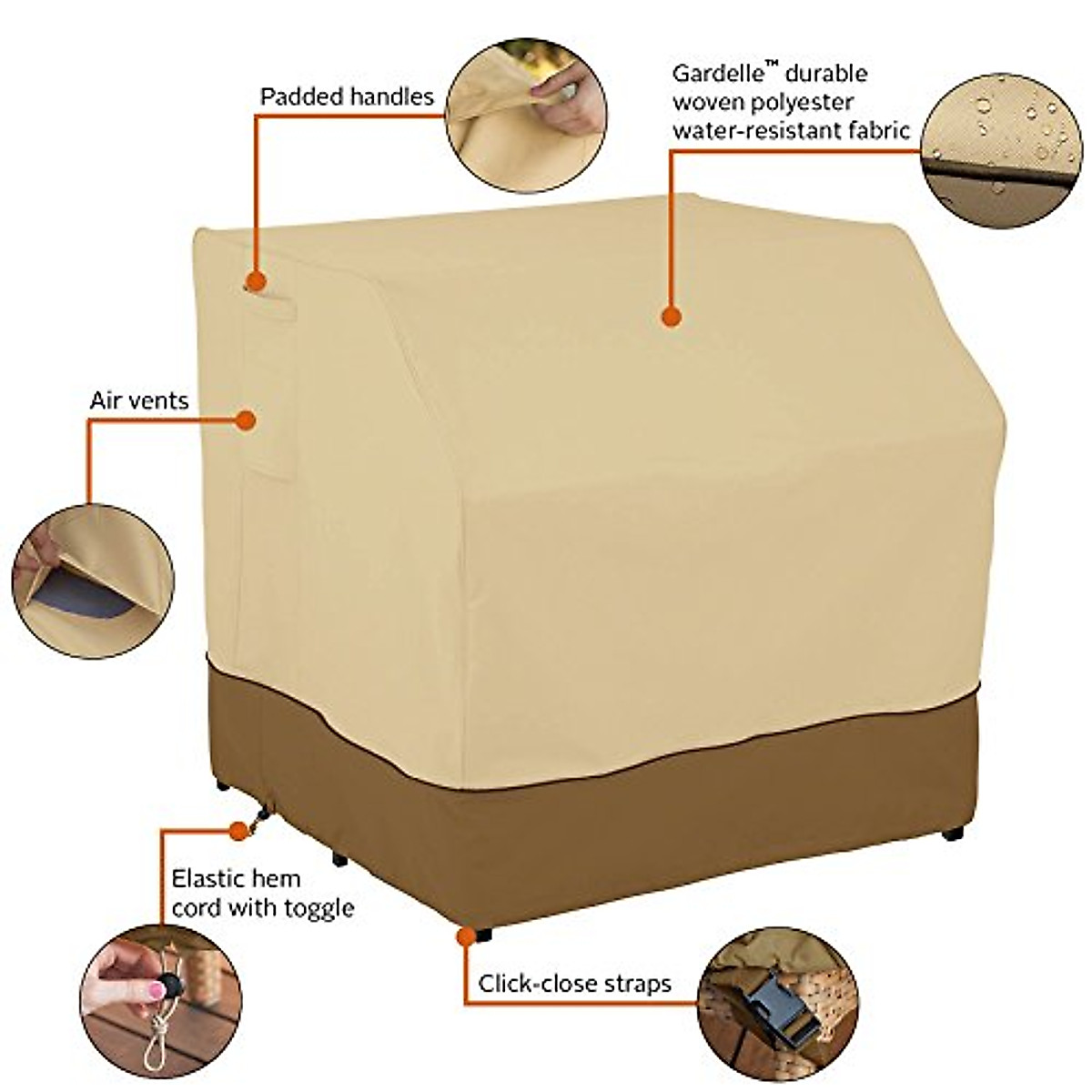 Padded handles

Gardelle™ durable woven polyester water-resistant fabric

Air vents

Elastic hem cord with toggle

Click-close straps