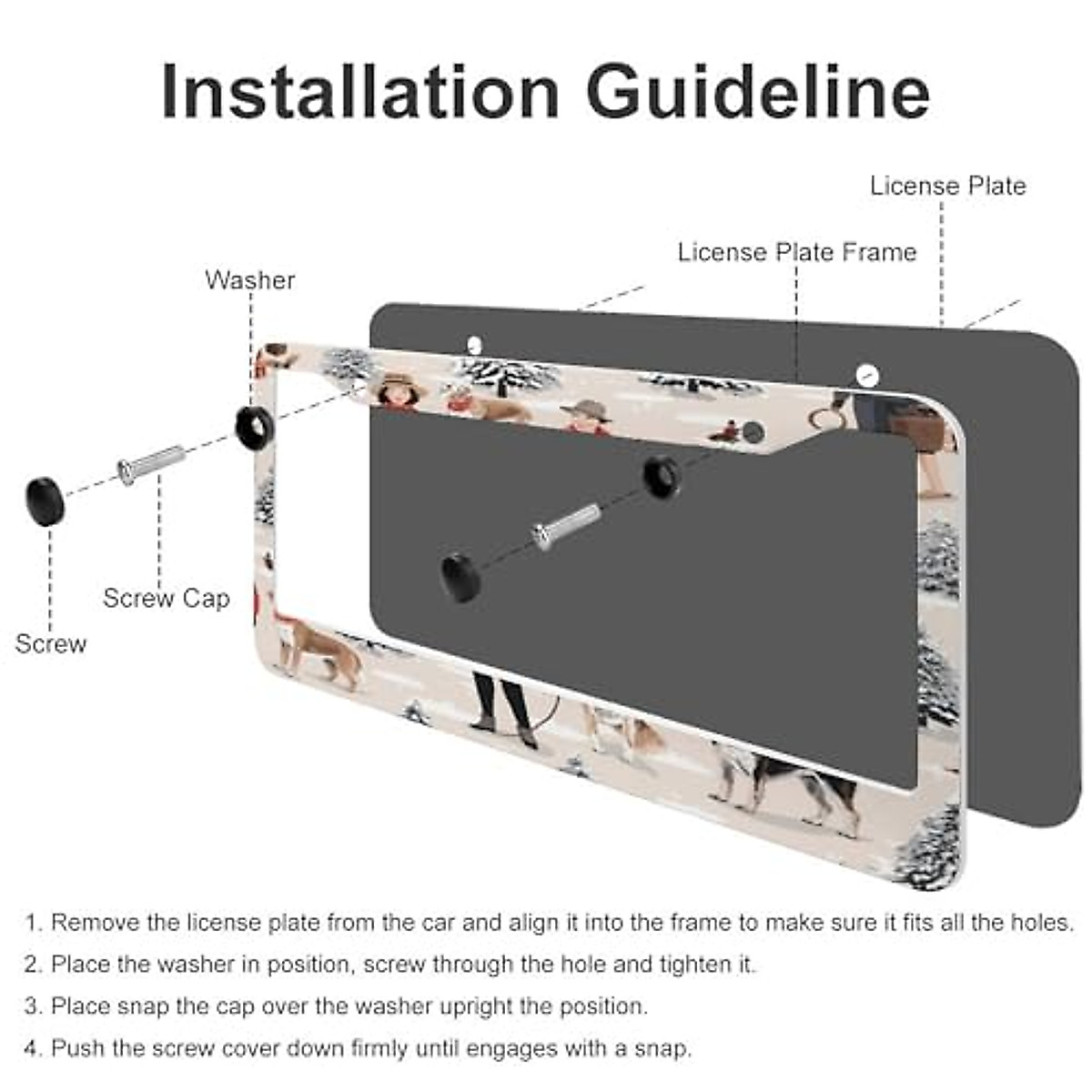 Installation Guideline

License Plate

License Plate Frame

Washer

Screw Cap

Screw

1. Remove the license plate from the car and align it into the frame to make sure it fits all the holes.

2. Place the washer in position, screw through the hole and tighten it.

3. Place snap the cap over the washer upright the position.

4. Push the screw cover down firmly until engages with a snap.