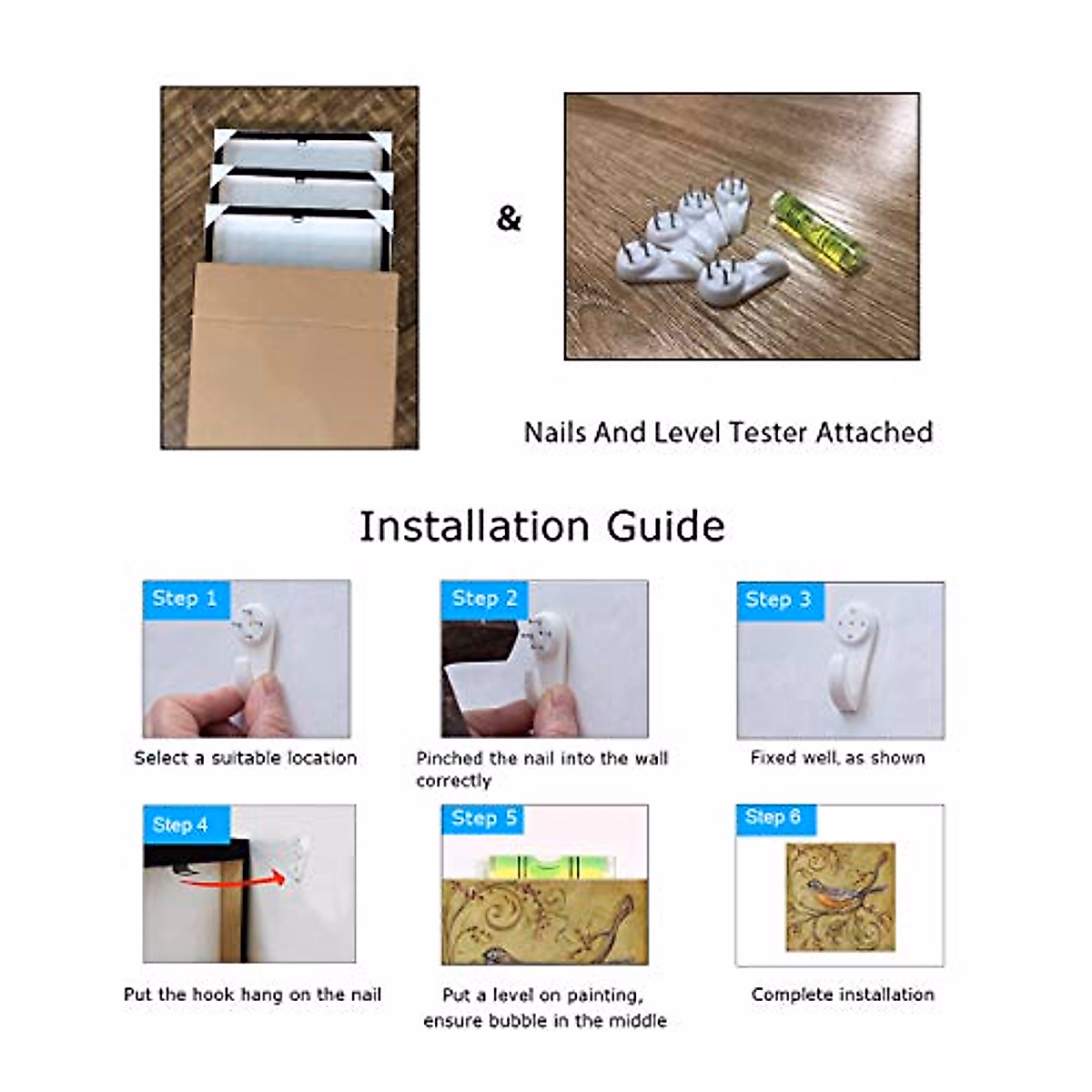 &

Nails And Level Tester Attached

Installation Guide

Step 1

Select a suitable location

Step 2

Pinched the nail into the wall correctly

Step 3

Fixed well, as shown

Step 4

Put the hook hang on the nail

Step 5

Put a level on painting, ensure bubble in the middle

Step 6

Complete installation