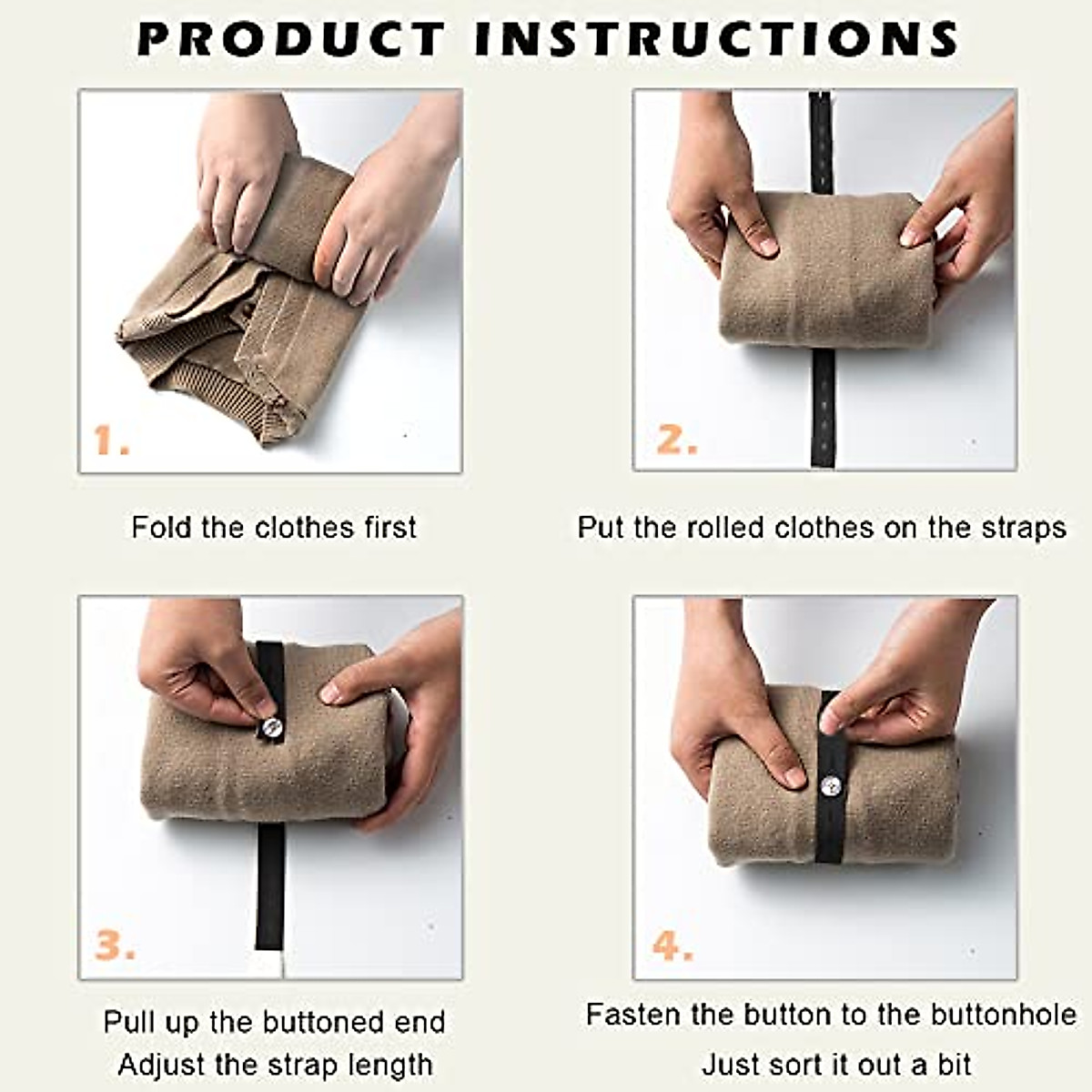 PRODUCT INSTRUCTIONS

1.

Fold the clothes first

2.

Put the rolled clothes on the straps

3.

Pull up the buttoned end
Adjust the strap length

4.

Fasten the button to the buttonhole
Just sort it out a bit