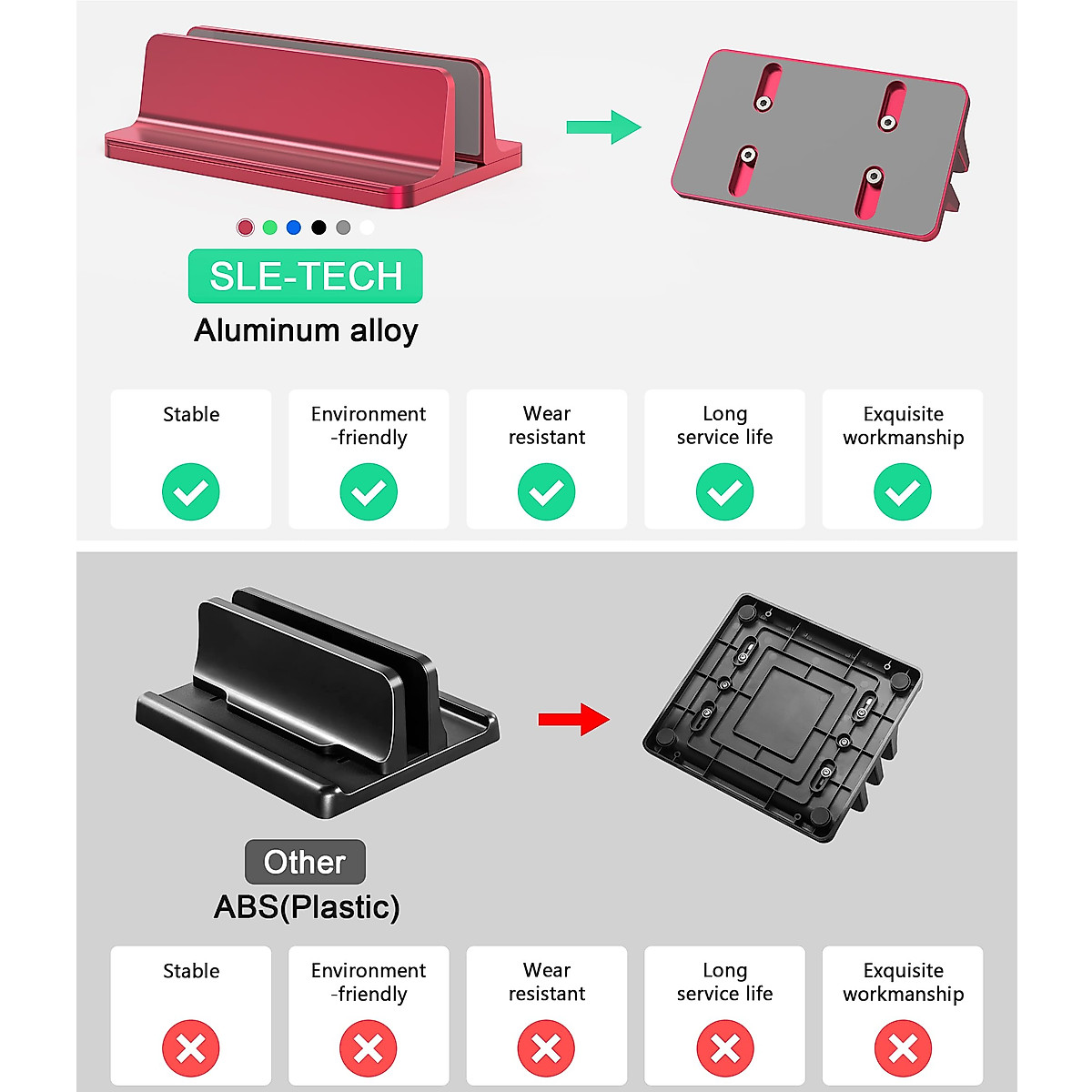 SLE-TECH
Aluminum alloy

Stable

Environment -friendly

Wear resistant

Long service life

Exquisite workmanship

Other
ABS(Plastic)

Stable

Environment -friendly

Wear resistant

Long service life

Exquisite workmanship