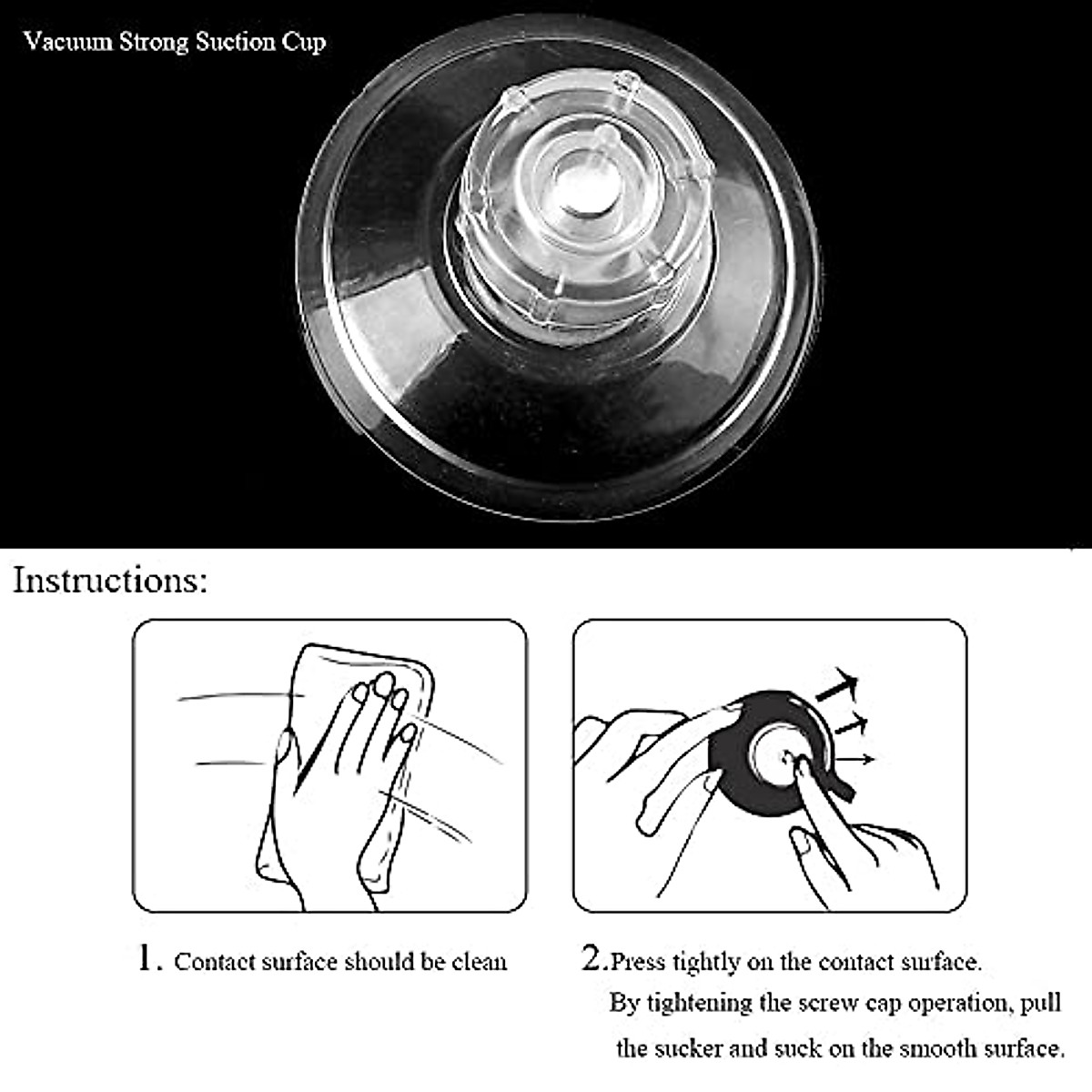 Vacuum Strong Suction Cup

Instructions:

1. Contact surface should be clean

2.Press tightly on the contact surface. By tightening the screw cap operation, pull the sucker and suck on the smooth surface.