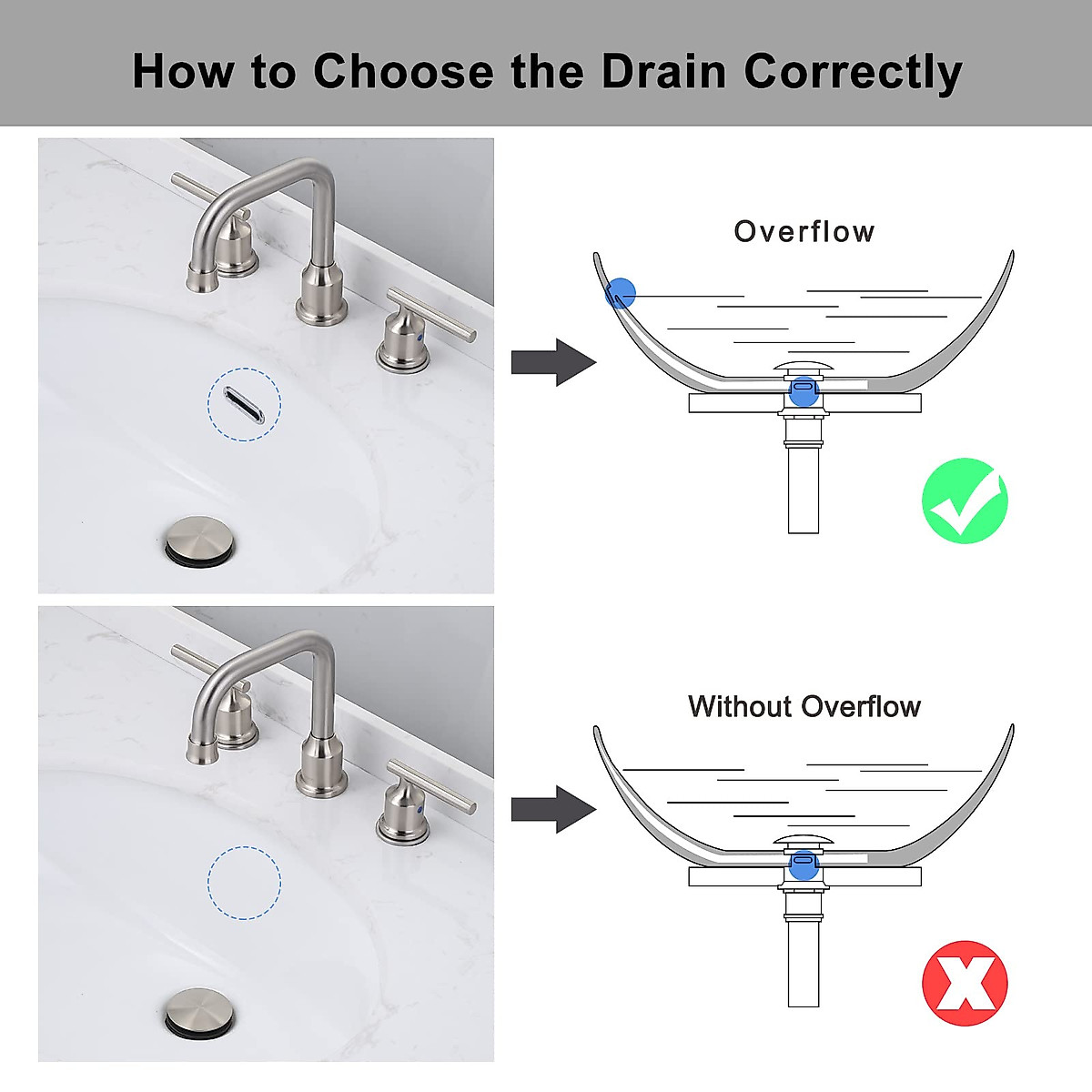 How to Choose the Drain Correctly

Overflow

Without Overflow