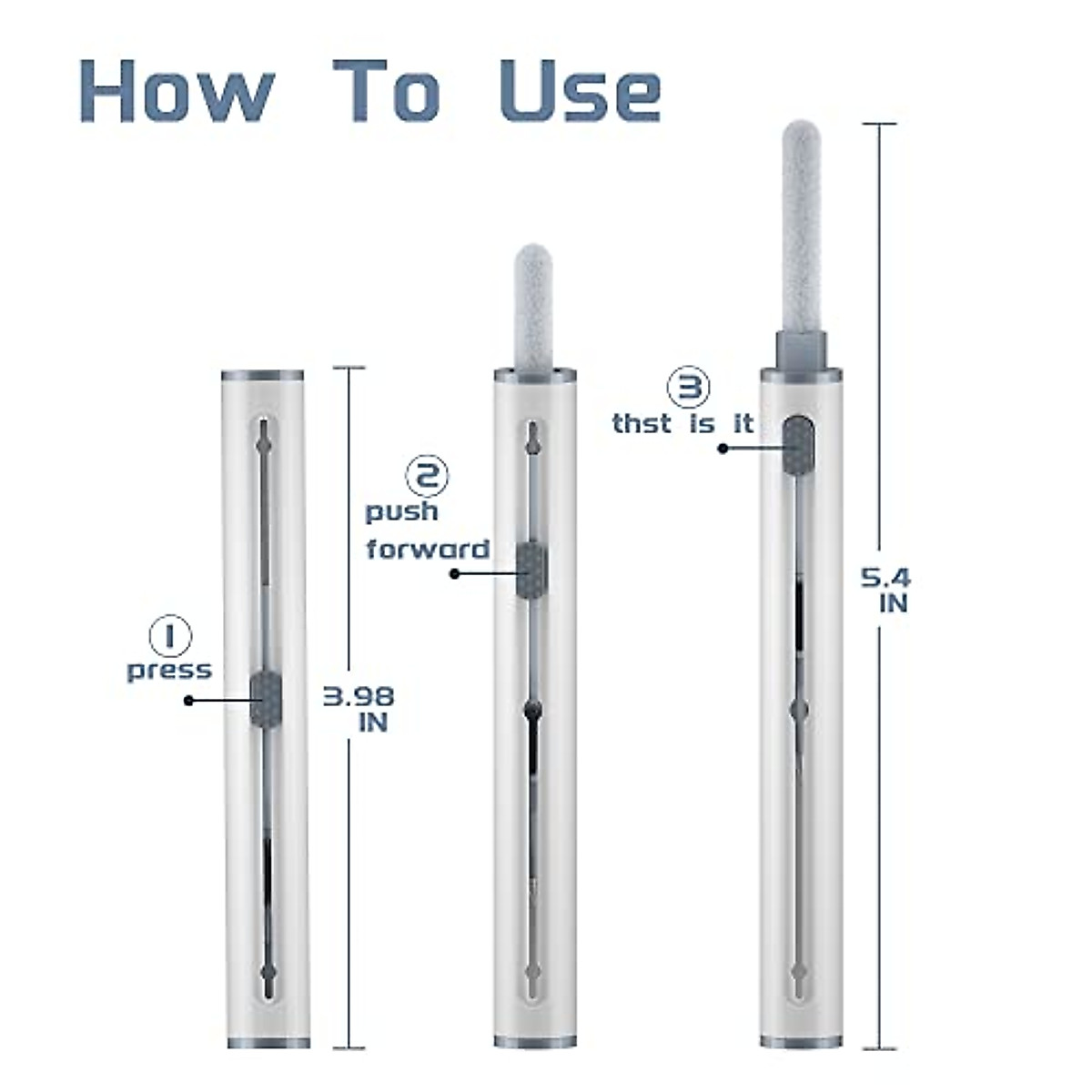 How To Use

1
press

3.98
IN

2
push
forward

3
thst is it

5.4
IN