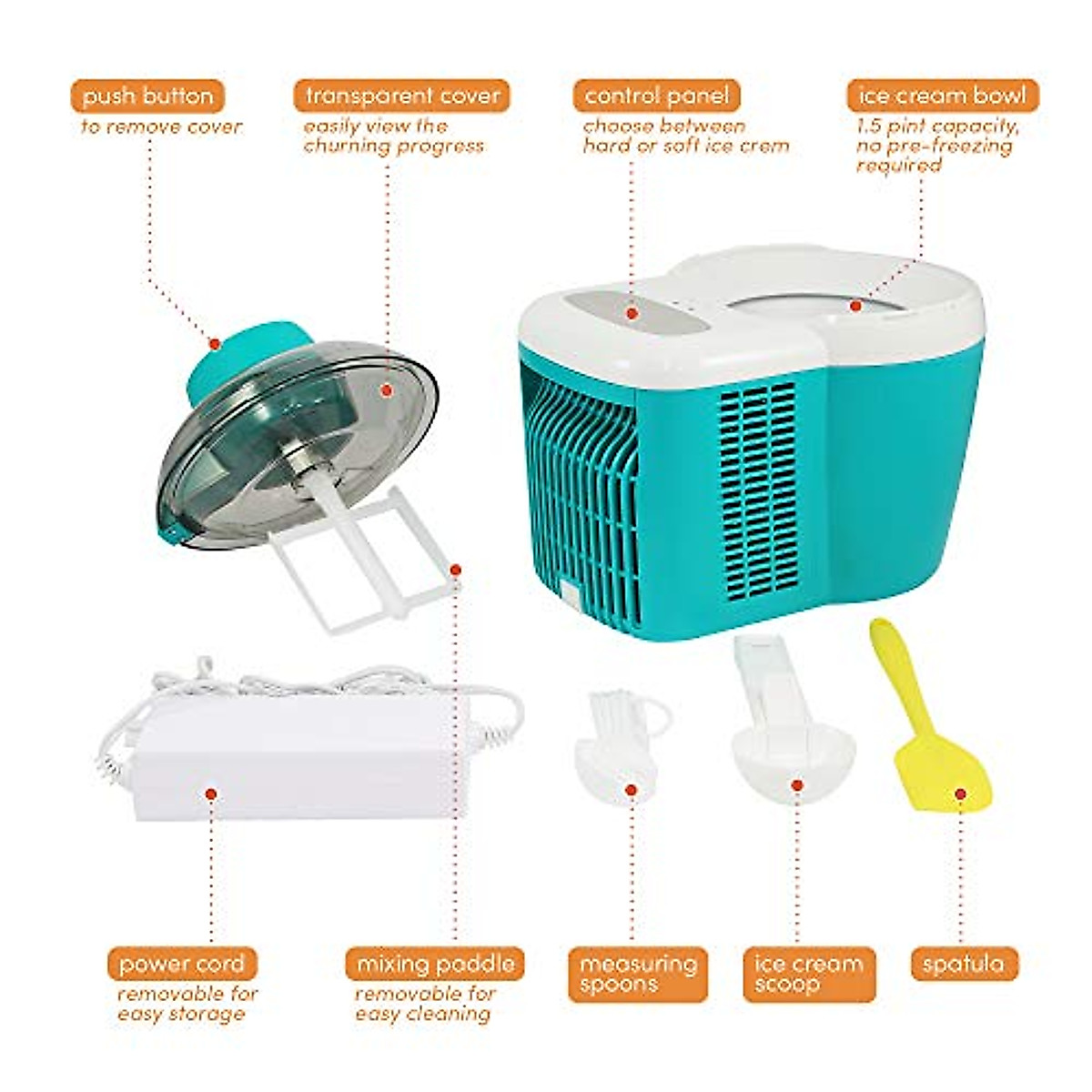 push button
to remove cover

transparent cover
easily view the churning progress

control panel
choose between hard or soft ice crem

ice cream bowl
1.5 pint capacity, no pre-freezing required

power cord
removable for easy storage

mixing paddle
removable for easy cleaning

measuring spoons

ice cream scoop

spatula