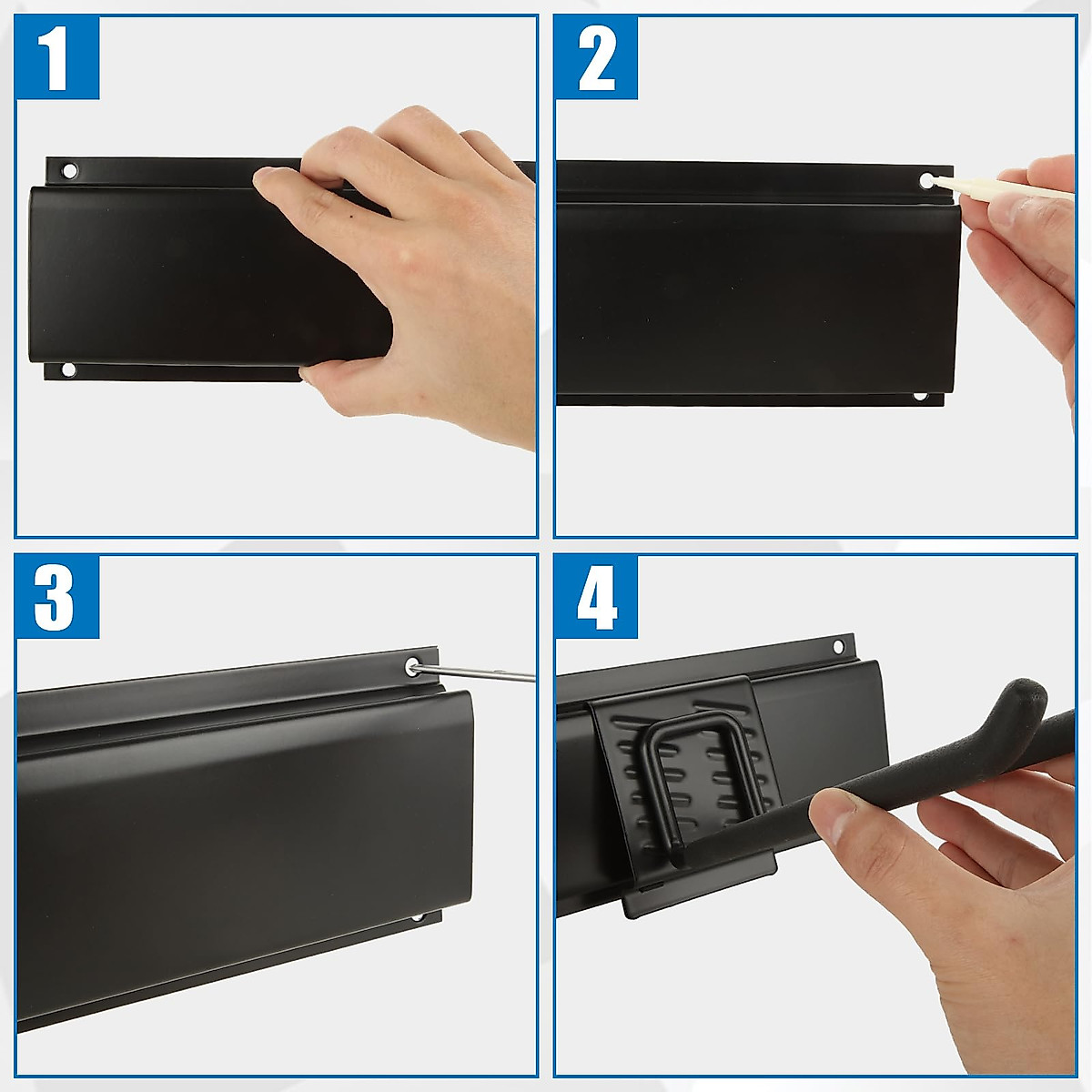 1

2

3

4