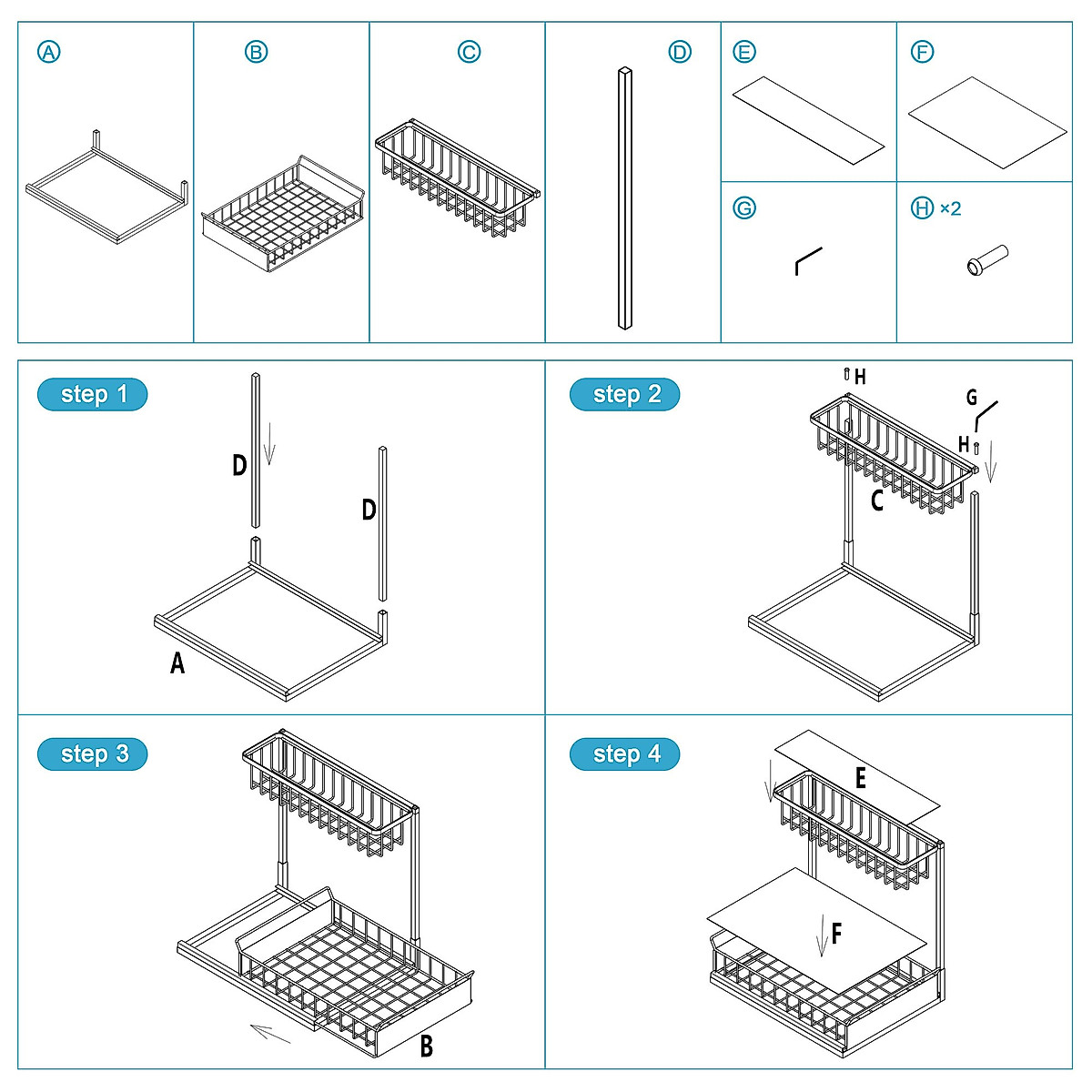 Ⓐ

Ⓑ

Ⓒ

Ⓓ

Ⓔ

Ⓕ

Ⓖ

Ⓗ ×2

step 1

D

D

A

step 2

H

G

H

C

step 3

B

step 4

E

F