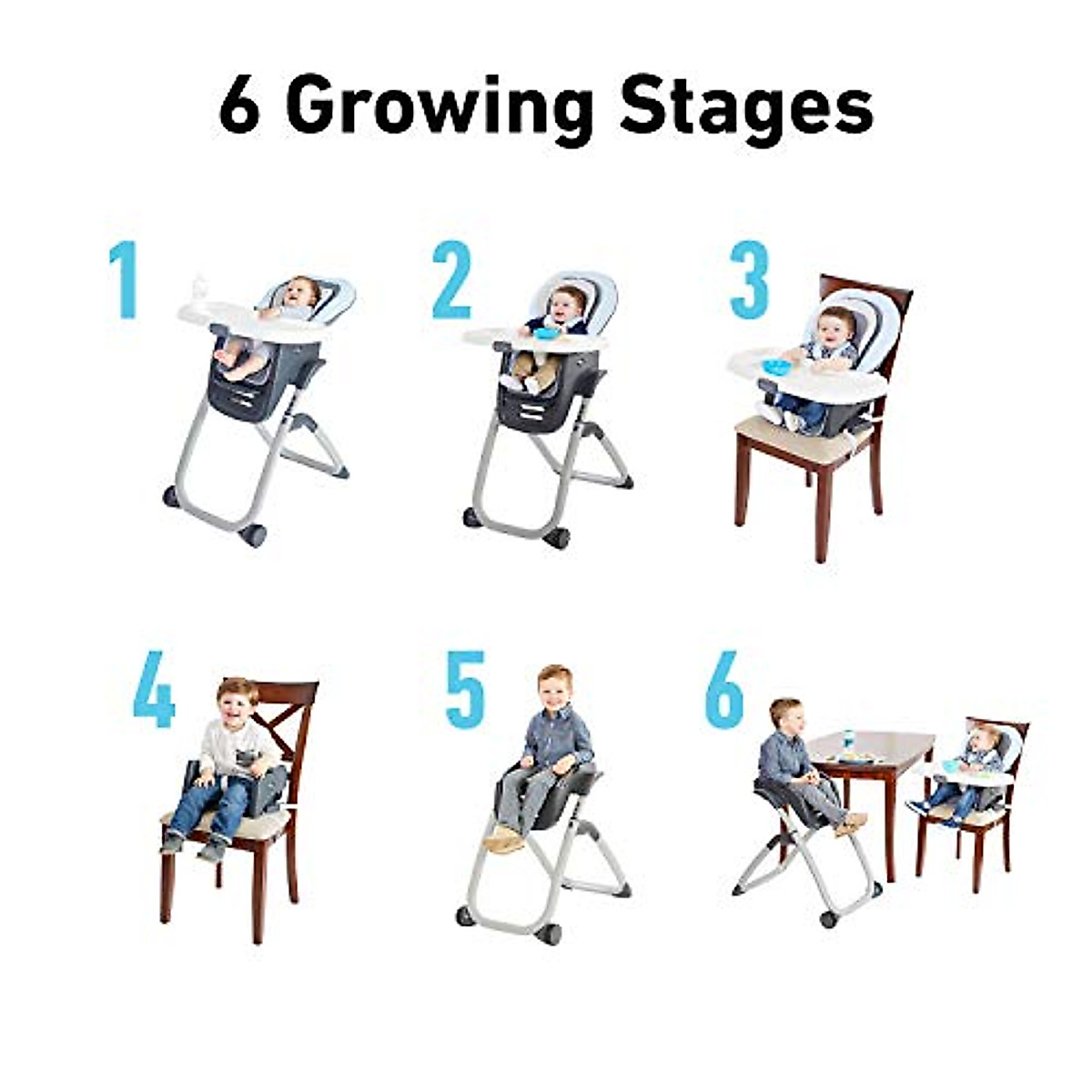 6 Growing Stages

1

2

3

4

5

6