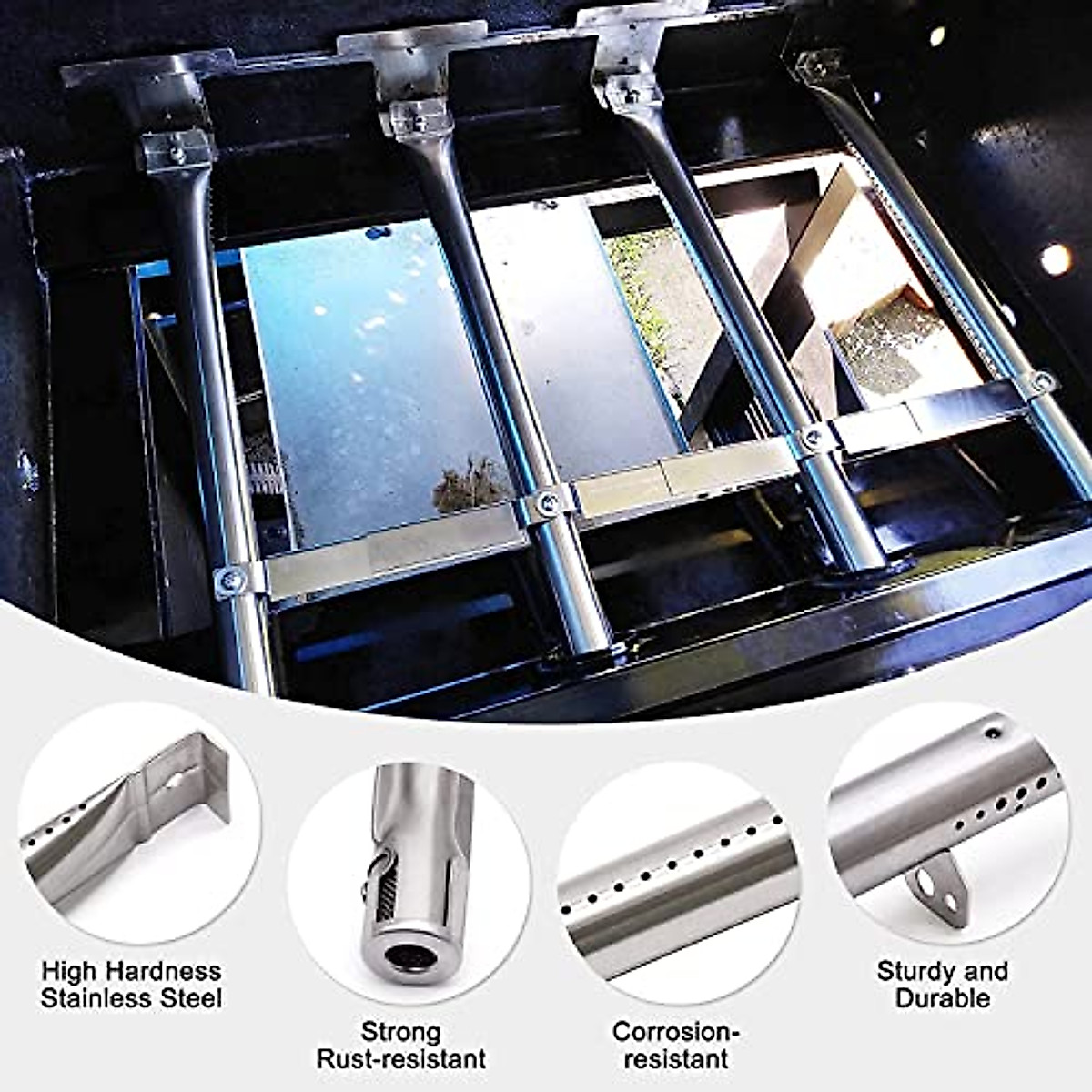 High Hardness Stainless Steel

Strong Rust-resistant

Corrosion-resistant

Sturdy and Durable