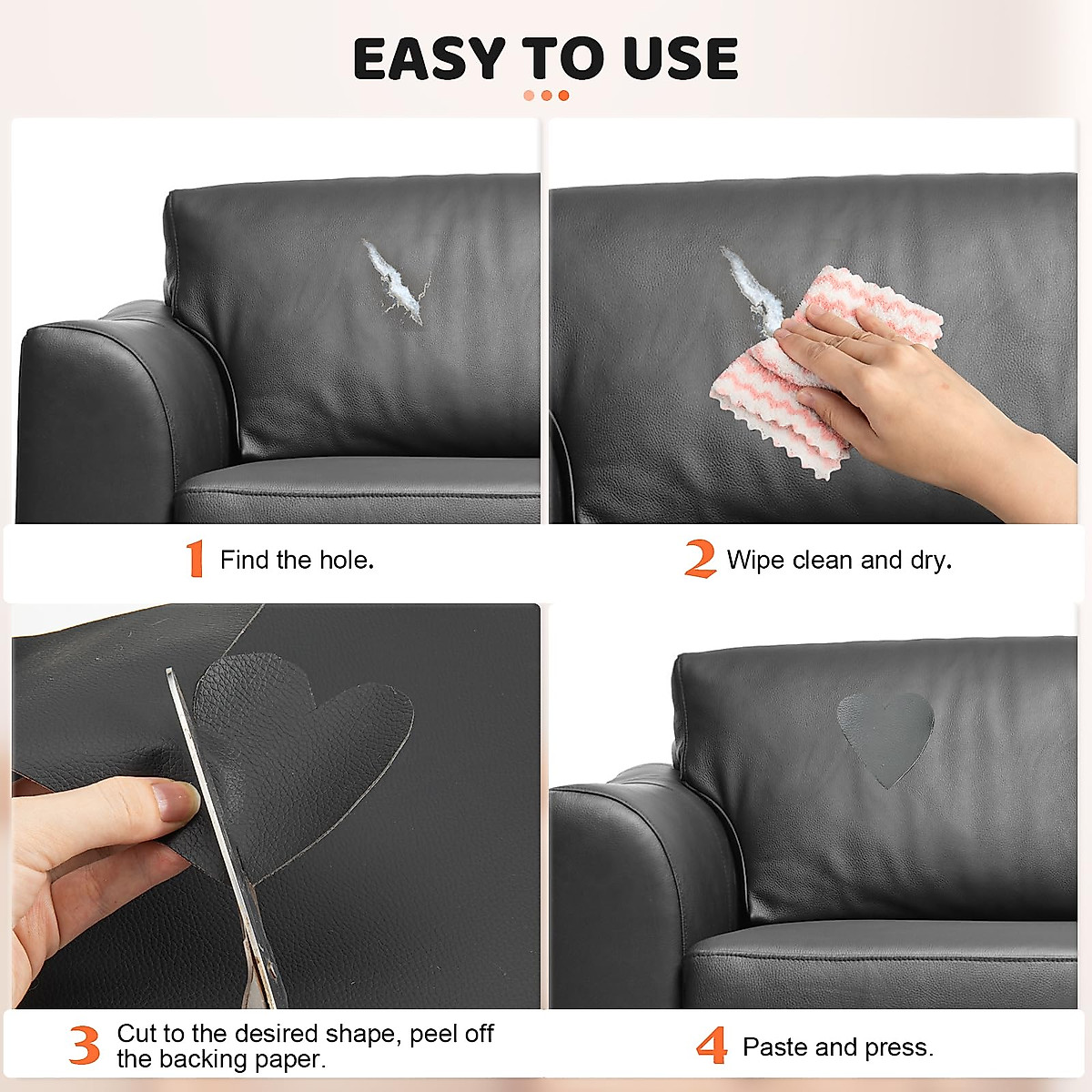 EASY TO USE

1 Find the hole.

2 Wipe clean and dry.

3 Cut to the desired shape, peel off the backing paper.

4 Paste and press.