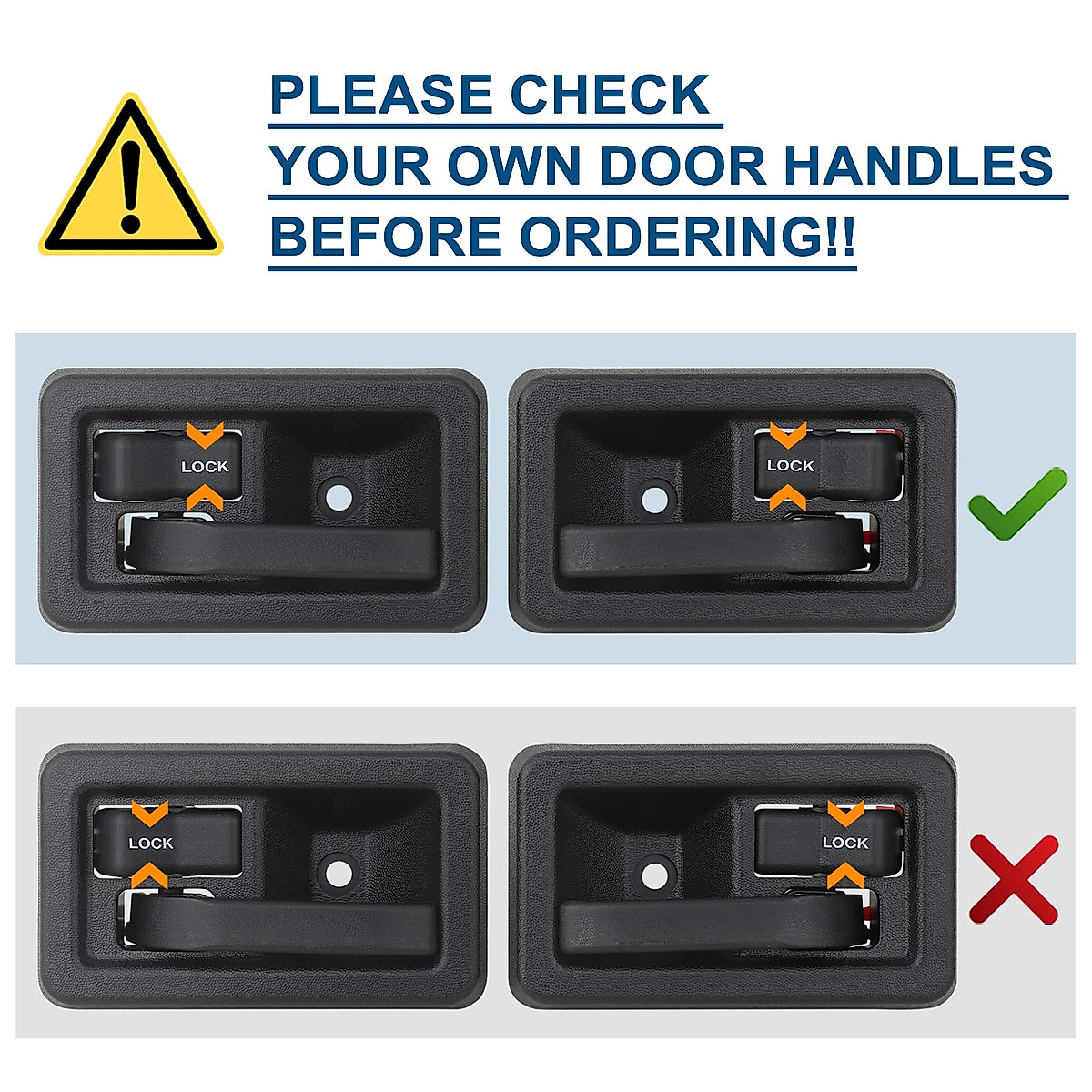 PLEASE CHECK
YOUR OWN DOOR HANDLES
BEFORE ORDERING!!

LOCK

LOCK

LOCK

LOCK