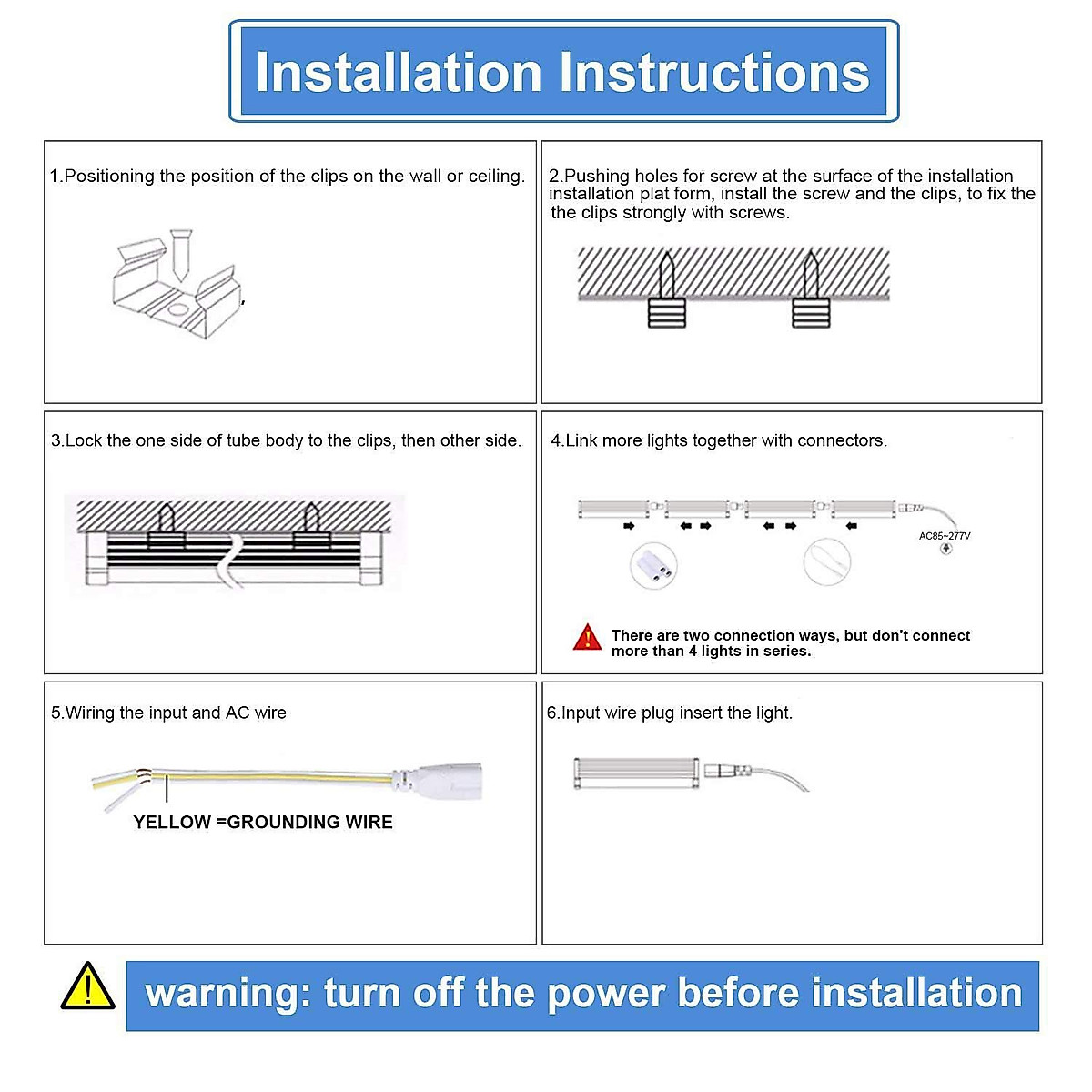 Installation Instructions

1.Positioning the position of the clips on the wall or ceiling.

2.Pushing holes for screw at the surface of the installation installation plat form, install the screw and the clips, to fix the the clips strongly with screws.

3.Lock the one side of tube body to the clips, then other side.

4.Link more lights together with connectors.

AC85~277V

There are two connection ways, but don't connect more than 4 lights in series.

5.Wiring the input and AC wire

YELLOW =GROUNDING WIRE

6.Input wire plug insert the light.

warning: turn off the power before installation