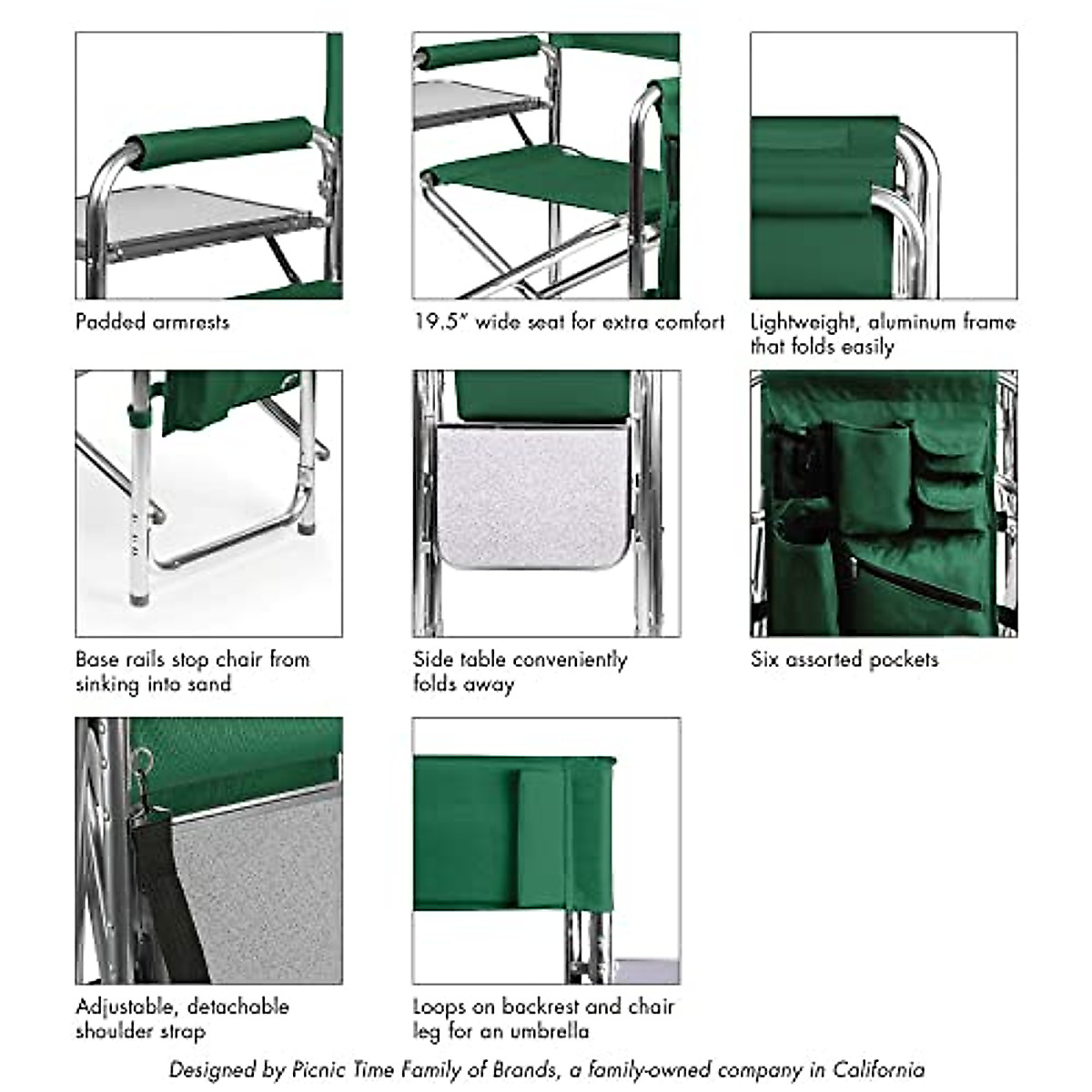 Padded armrests

19.5" wide seat for extra comfort

Lightweight, aluminum frame that folds easily

Base rails stop chair from sinking into sand

Side table conveniently folds away

Six assorted pockets

Adjustable, detachable shoulder strap

Loops on backrest and chair leg for an umbrella

Designed by Picnic Time Family of Brands, a family-owned company in California