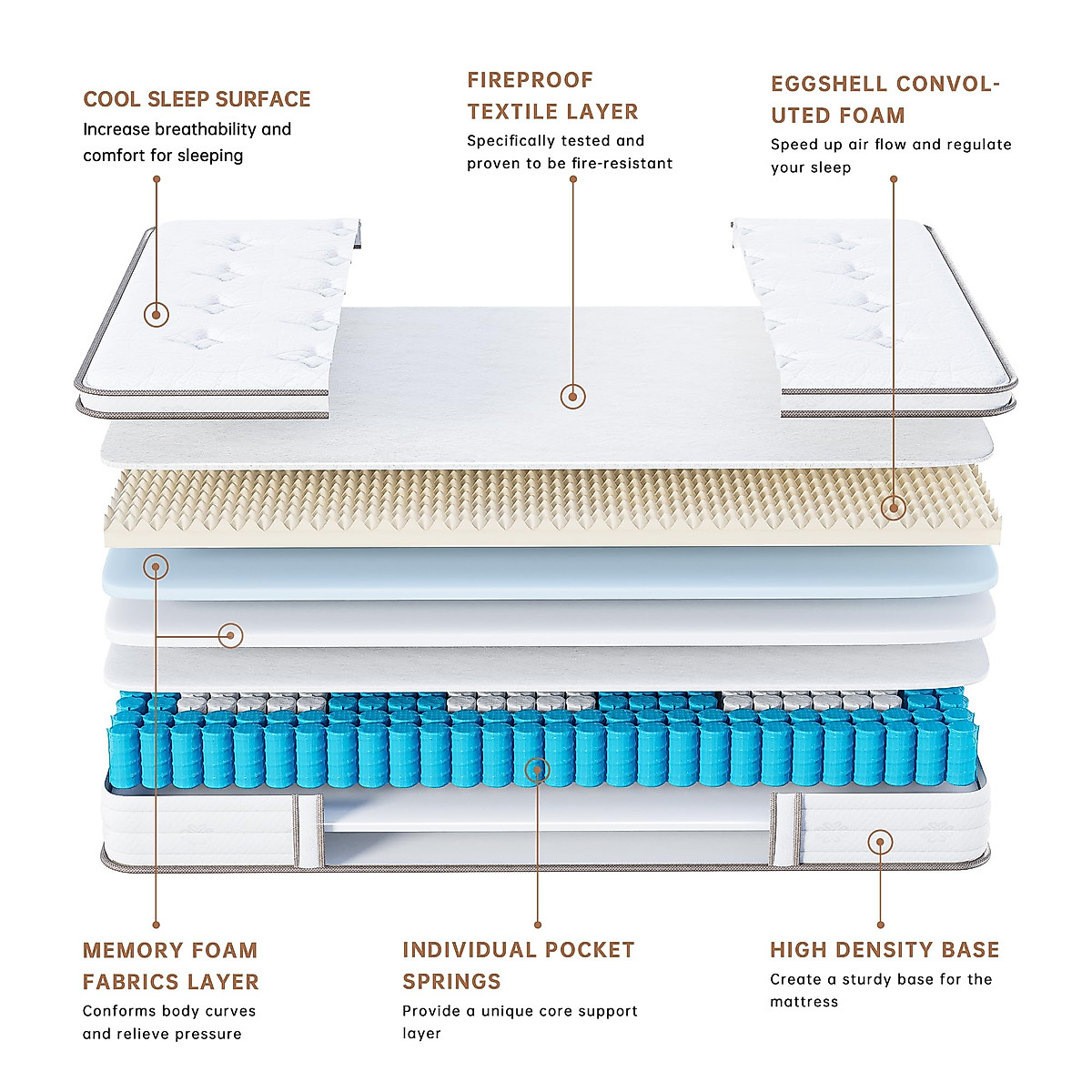 COOL SLEEP SURFACE
Increase breathability and comfort for sleeping

FIREPROOF TEXTILE LAYER
Specifically tested and proven to be fire-resistant

EGGSHELL CONVOLUTED FOAM
Speed up air flow and regulate your sleep

MEMORY FOAM FABRICS LAYER
Conforms body curves and relieve pressure

INDIVIDUAL POCKET SPRINGS
Provide a unique core support layer

HIGH DENSITY BASE
Create a sturdy base for the mattress