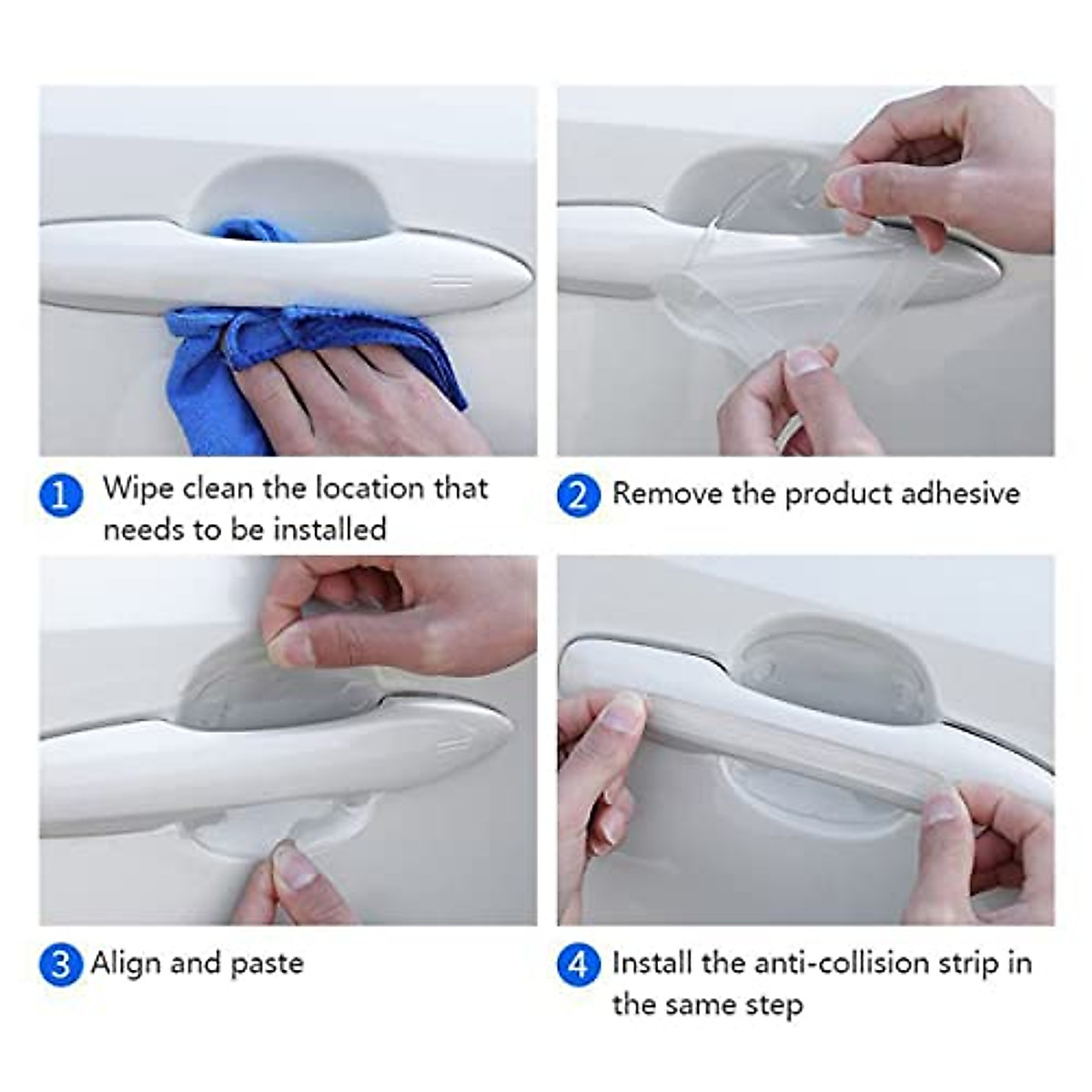 1 Wipe clean the location that needs to be installed

2 Remove the product adhesive

3 Align and paste

4 Install the anti-collision strip in the same step