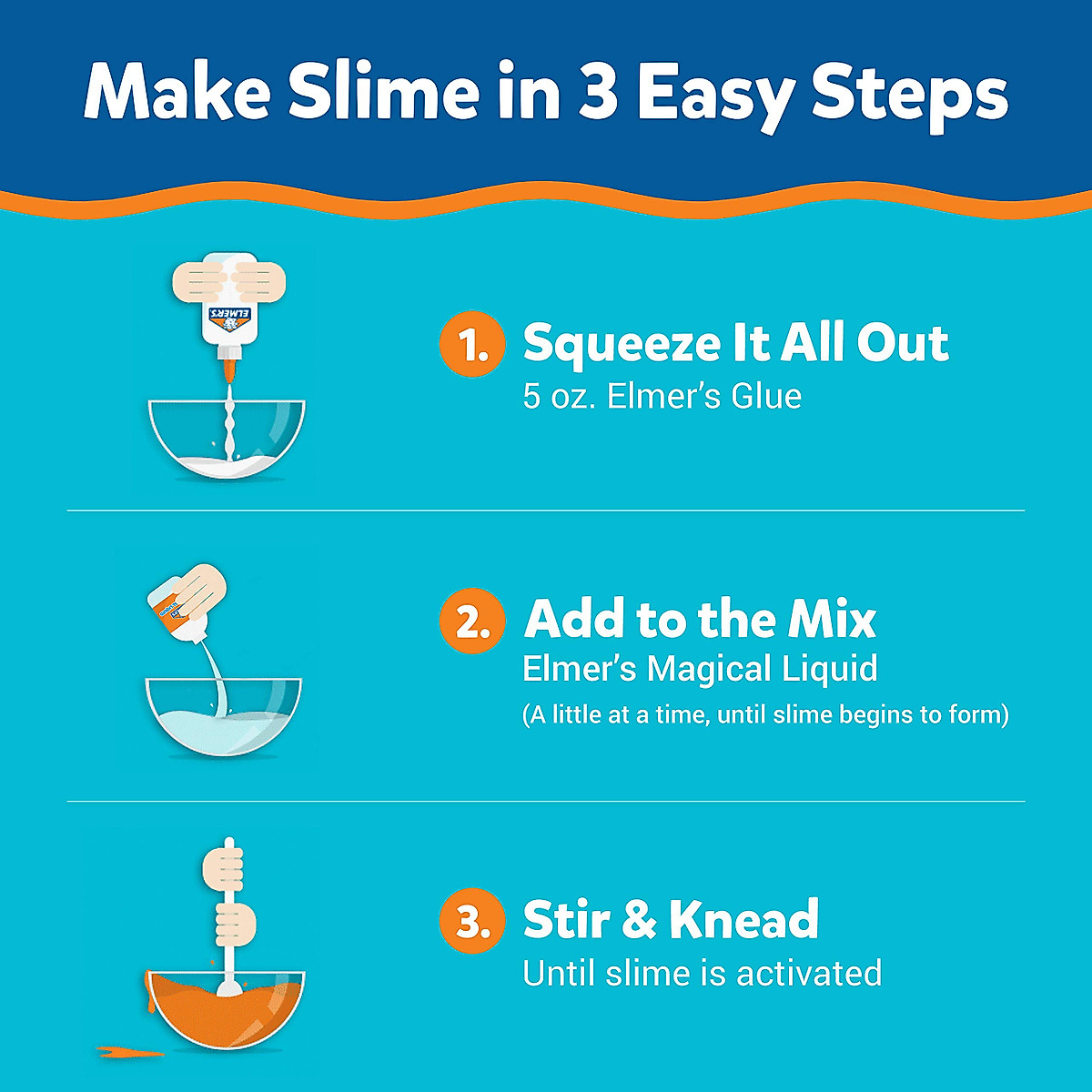 Make Slime in 3 Easy Steps

ELMER'S

1. Squeeze It All Out
5 oz. Elmer's Glue

2. Add to the Mix
Elmer's Magical Liquid
(A little at a time, until slime begins to form)

3. Stir & Knead
Until slime is activated