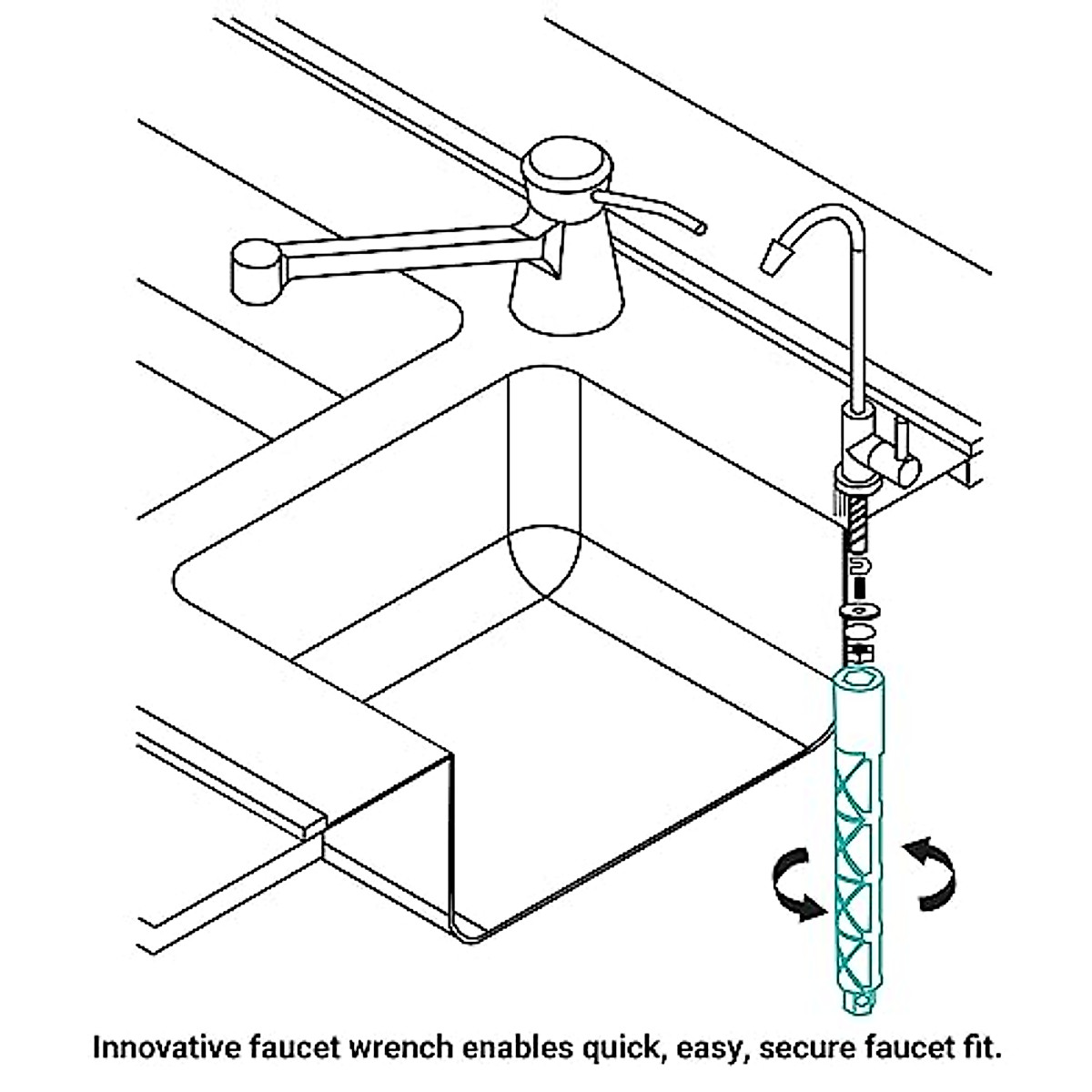 Innovative faucet wrench enables quick, easy, secure faucet fit.