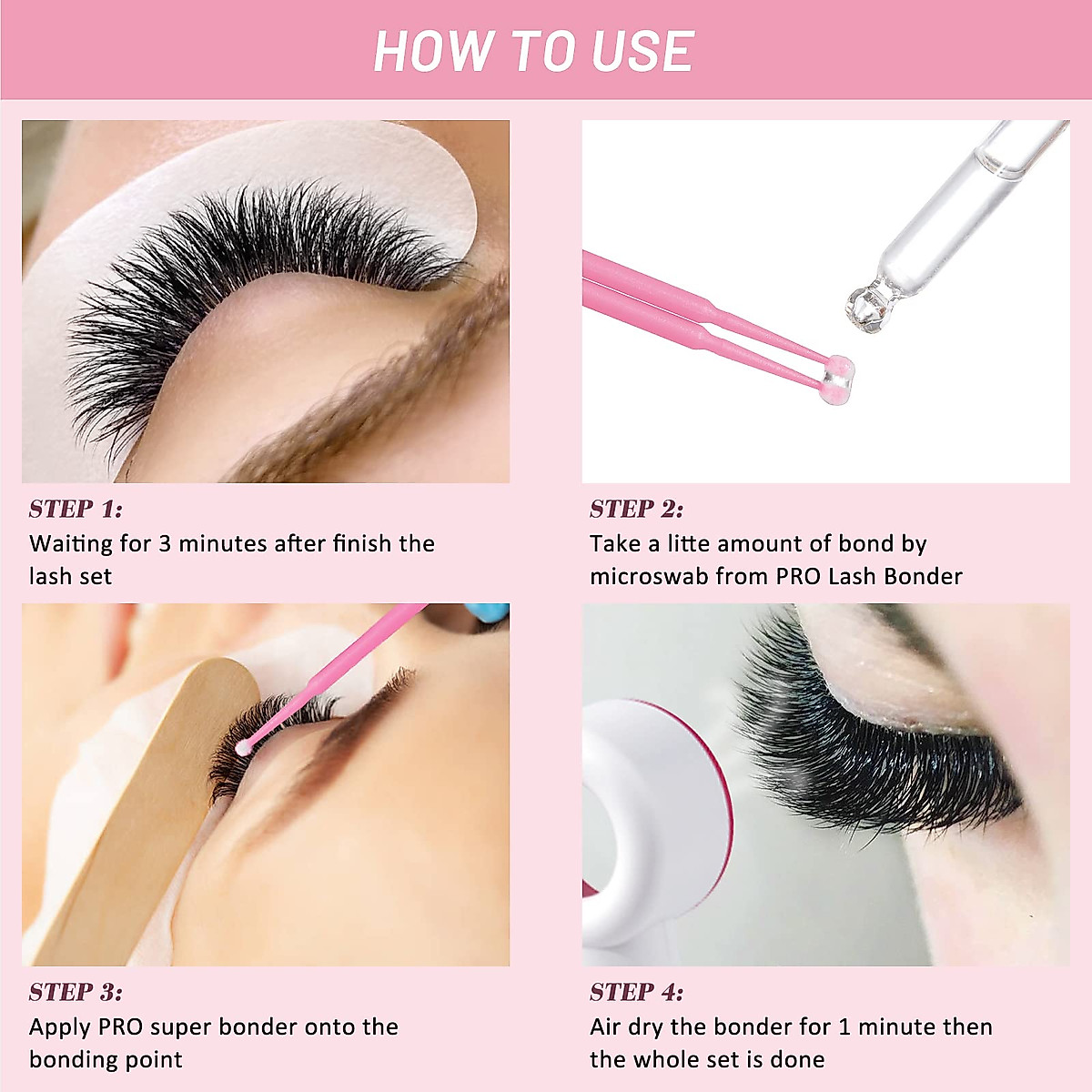 HOW TO USE

STEP 1:
Waiting for 3 minutes after finish the lash set

STEP 2:
Take a litte amount of bond by microswab from PRO Lash Bonder

STEP 3:
Apply PRO super bonder onto the bonding point

STEP 4:
Air dry the bonder for 1 minute then the whole set is done