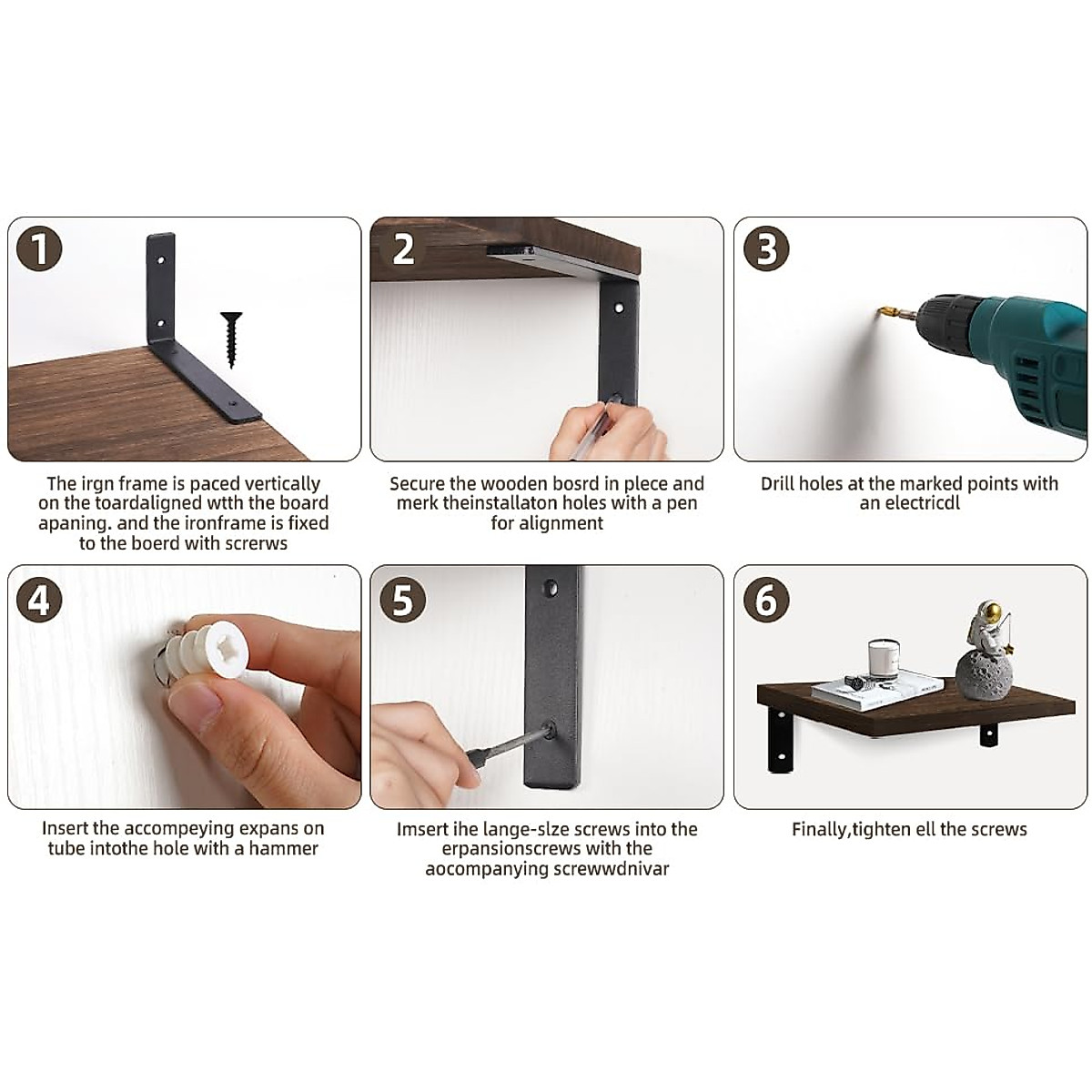 1

The irgn frame is paced vertically on the toardaligned wtth the board apaning. and the ironframe is fixed to the boerd with screrws

2

Secure the wooden bosrd in plece and merk theinstallaton holes with a pen for alignment

3

Drill holes at the marked points with an electricdl

4

Insert the accompeying expans on tube intothe hole with a hammer

5

Imsert ihe lange-slze screws into the erpansionscrews with the aocompanying screwwdnivar

6

Finally,tighten ell the screws