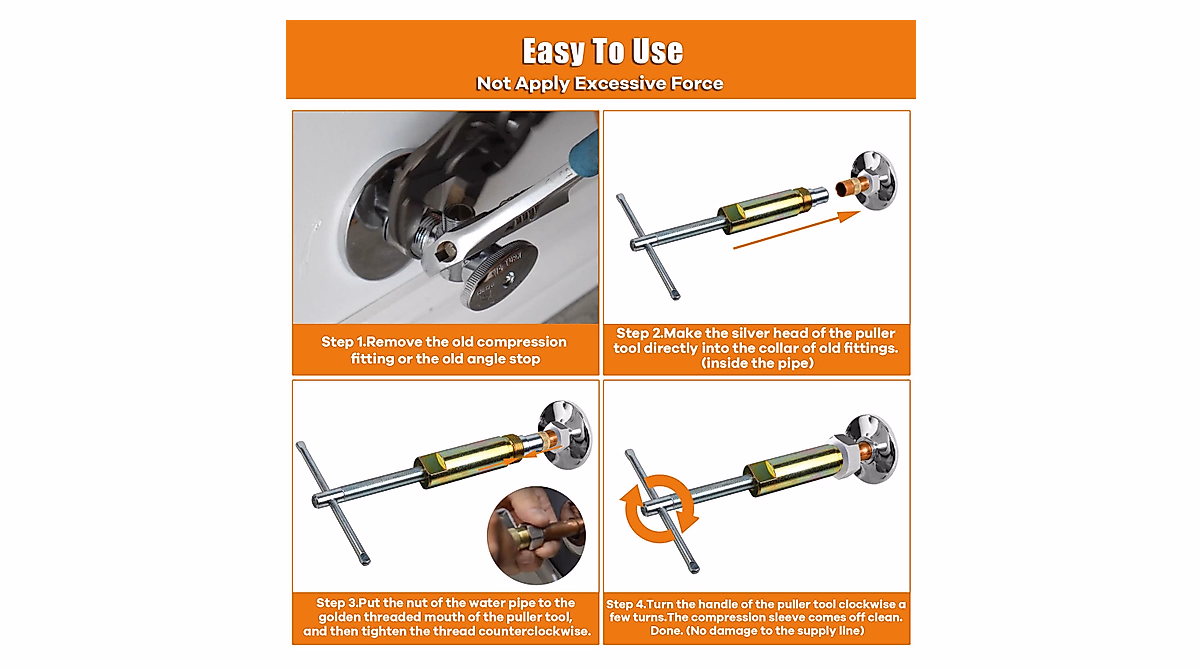 Easy To Use
Not Apply Excessive Force

Step 1.Remove the old compression fitting or the old angle stop

Step 2.Make the silver head of the puller tool directly into the collar of old fittings. (inside the pipe)

Step 3.Put the nut of the water pipe to the golden threaded mouth of the puller tool, and then tighten the thread counterclockwise.

Step 4.Turn the handle of the puller tool clockwise a few turns.The compression sleeve comes off clean. Done. (No damage to the supply line)