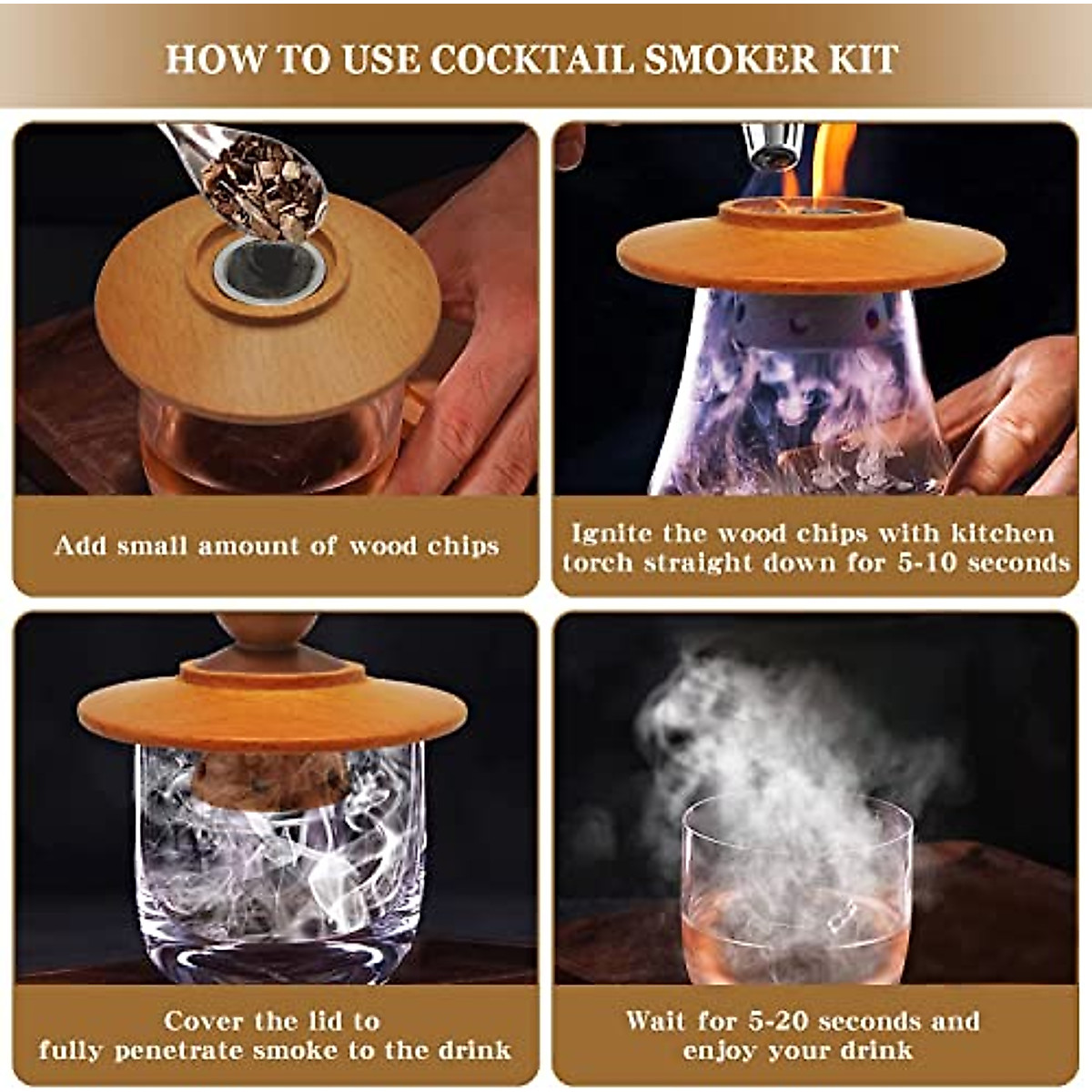 HOW TO USE COCKTAIL SMOKER KIT

Add small amount of wood chips

Ignite the wood chips with kitchen torch straight down for 5-10 seconds

Cover the lid to fully penetrate smoke to the drink

Wait for 5-20 seconds and enjoy your drink