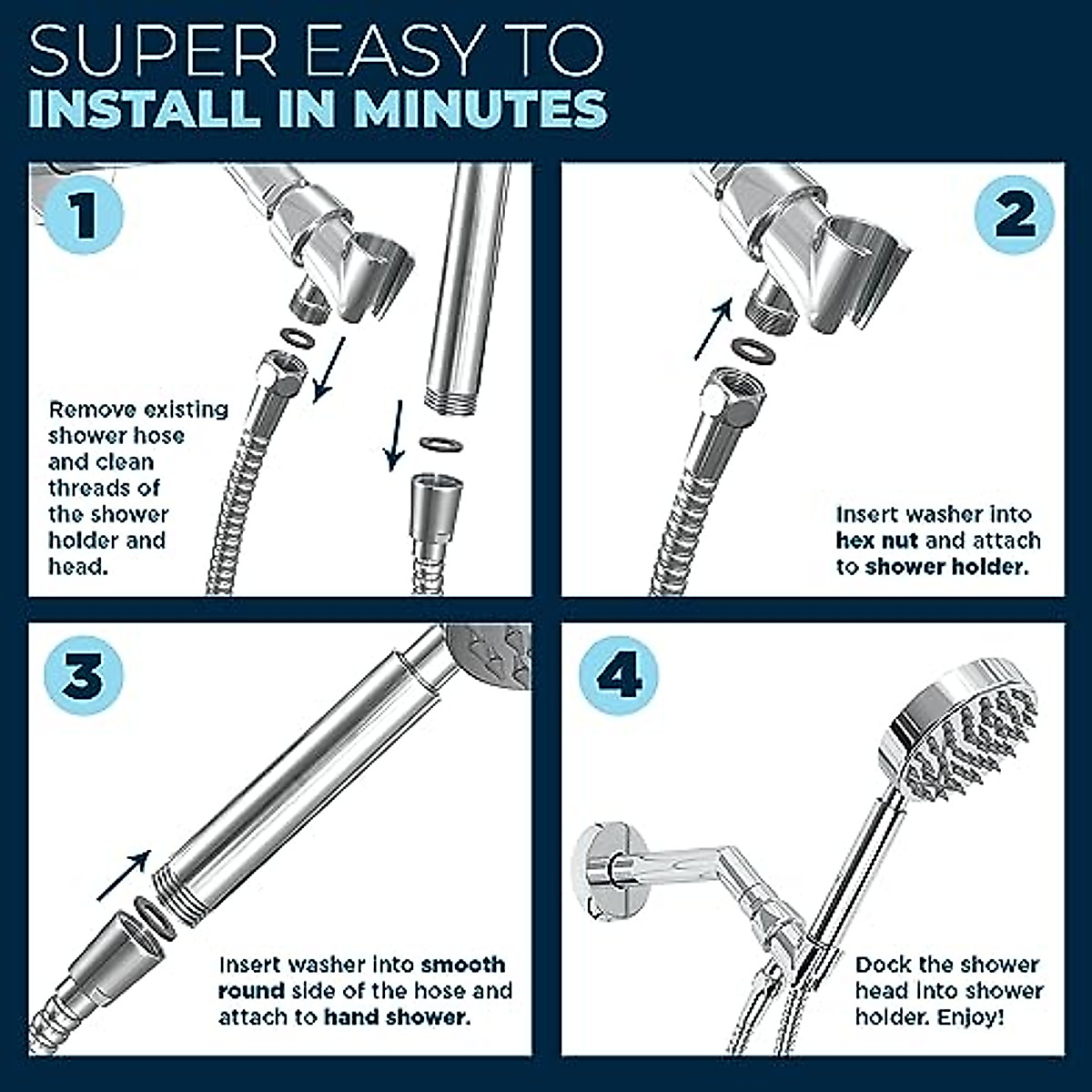 SUPER EASY TO
INSTALL IN MINUTES

1

Remove existing shower hose and clean threads of the shower holder and head.

2

Insert washer into hex nut and attach to shower holder.

3

Insert washer into smooth round side of the hose and attach to hand shower.

4

Dock the shower head into shower holder. Enjoy!