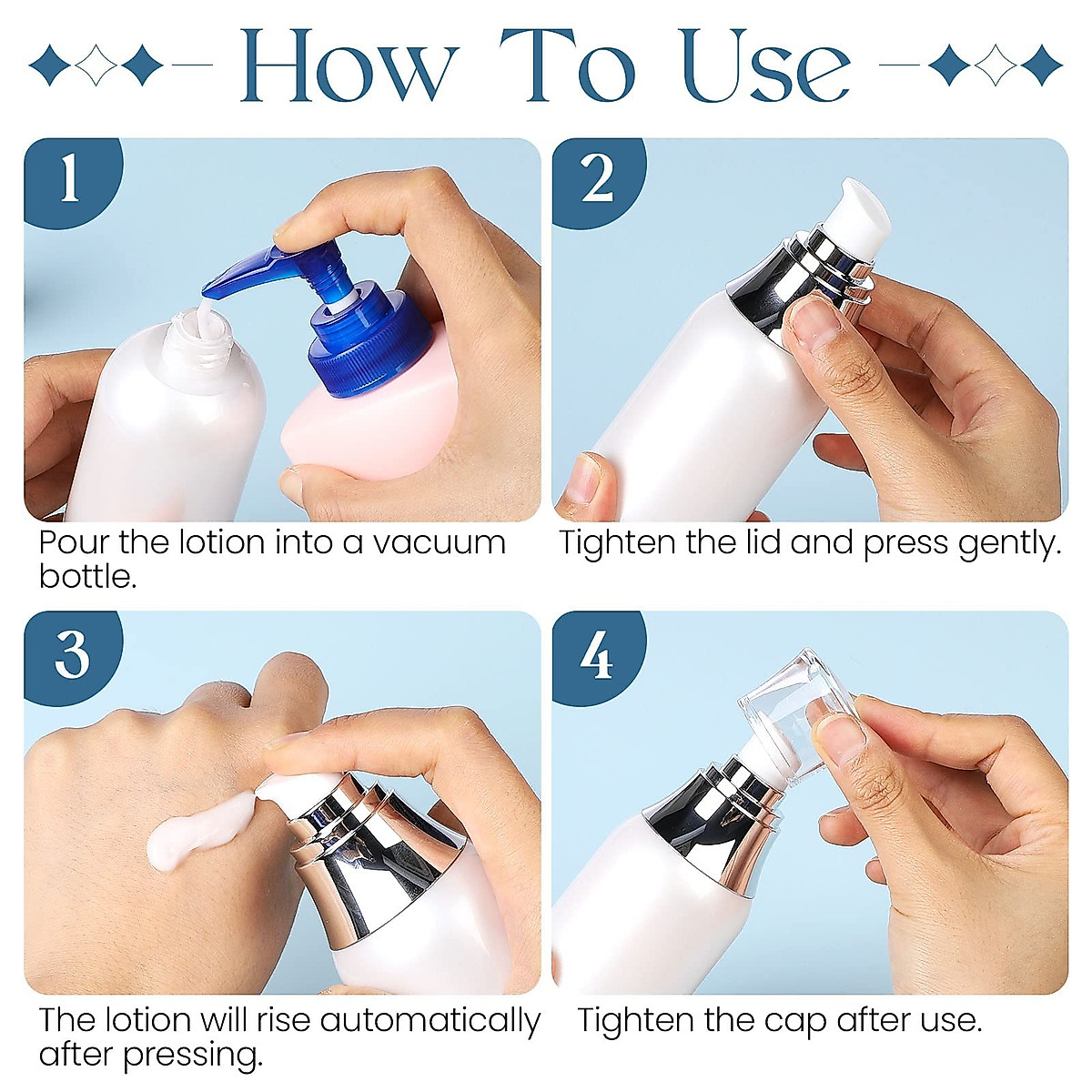 How To Use

1

Pour the lotion into a vacuum bottle.

2

Tighten the lid and press gently.

3

The lotion will rise automatically after pressing.

4

Tighten the cap after use.