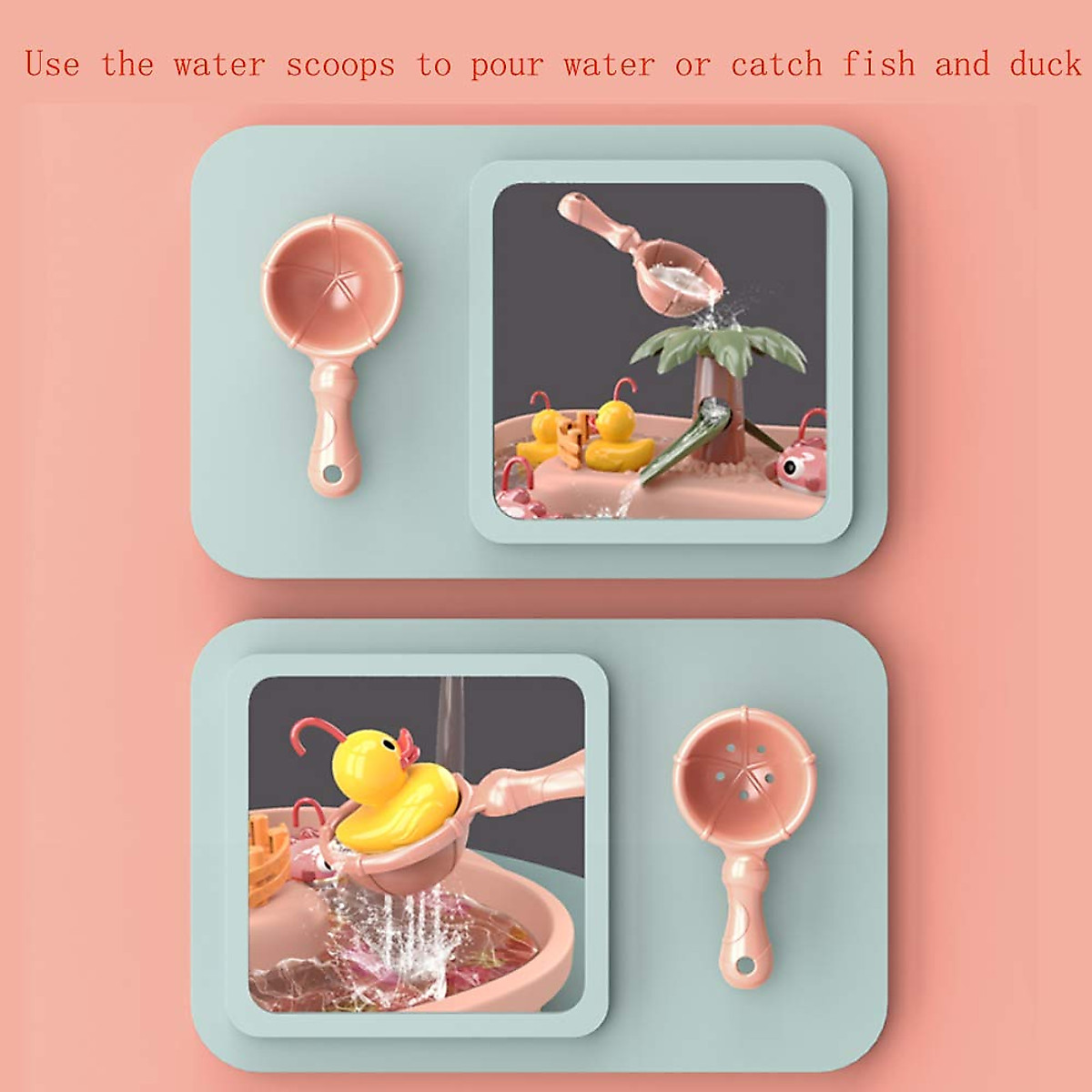 Use the water scoops to pour water or catch fish and duck