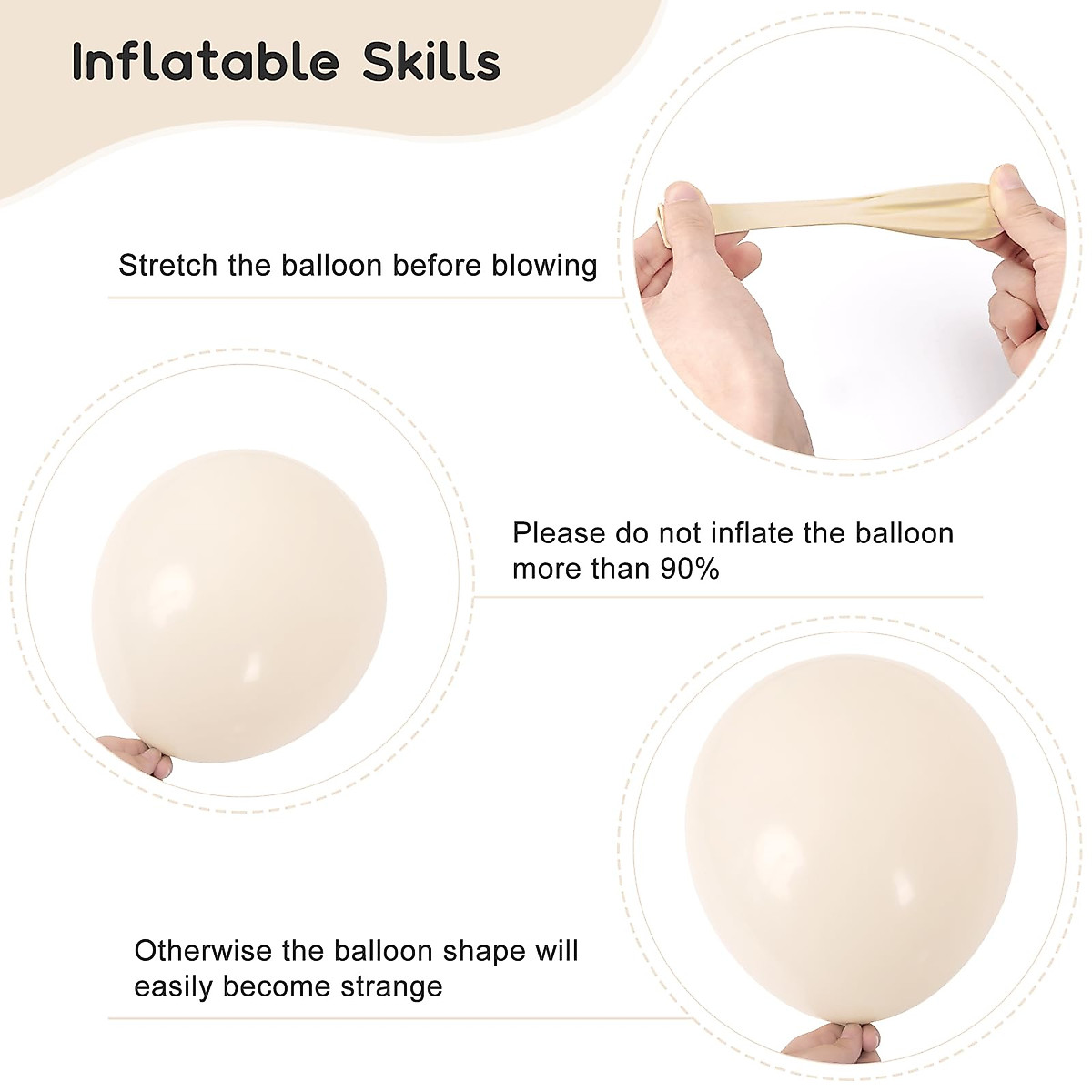 Inflatable Skills

Stretch the balloon before blowing

Please do not inflate the balloon more than 90%

Otherwise the balloon shape will easily become strange