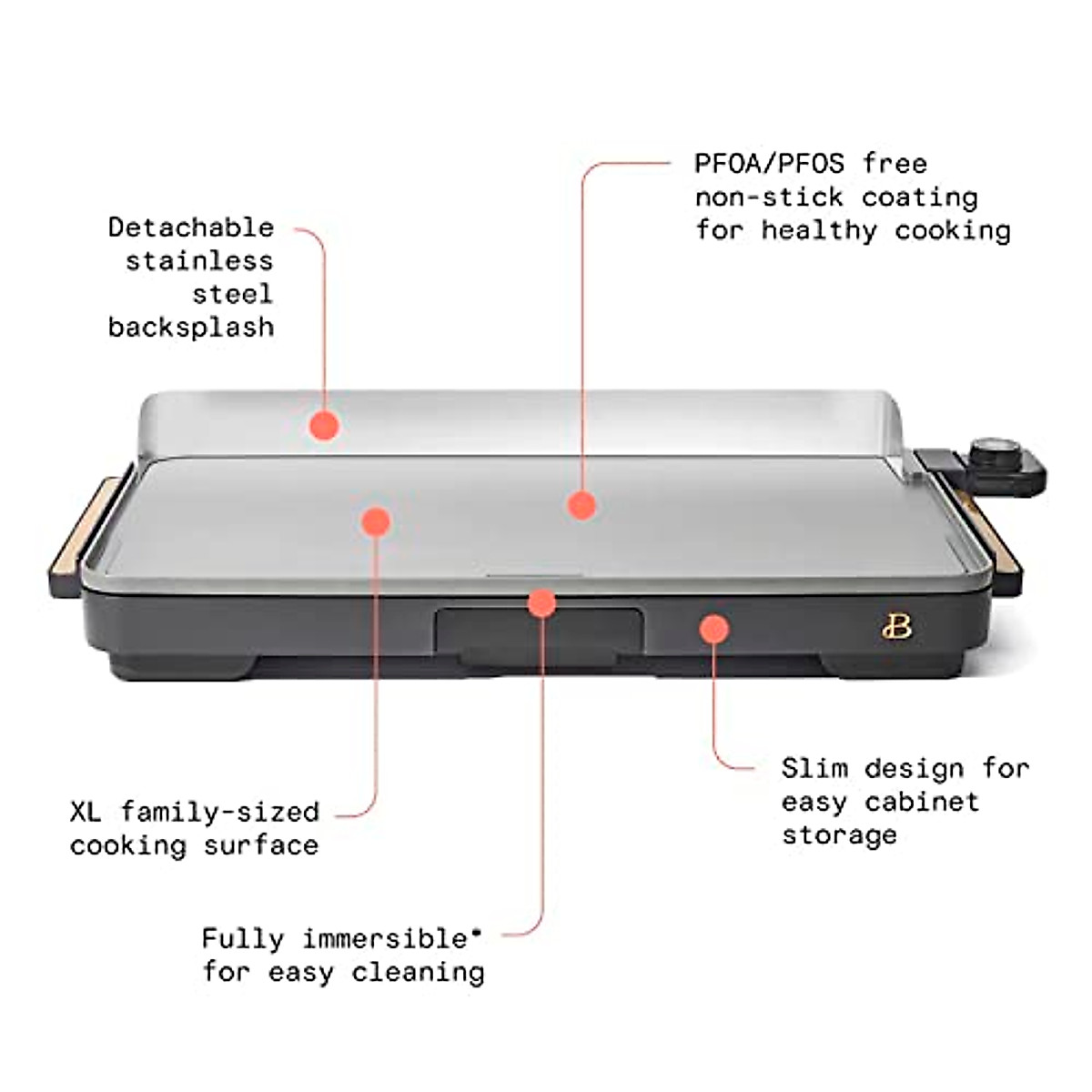 Detachable stainless steel backsplash

PFOA/PFOS free non-stick coating for healthy cooking

B

XL family-sized cooking surface

Slim design for easy cabinet storage

Fully immersible* for easy cleaning