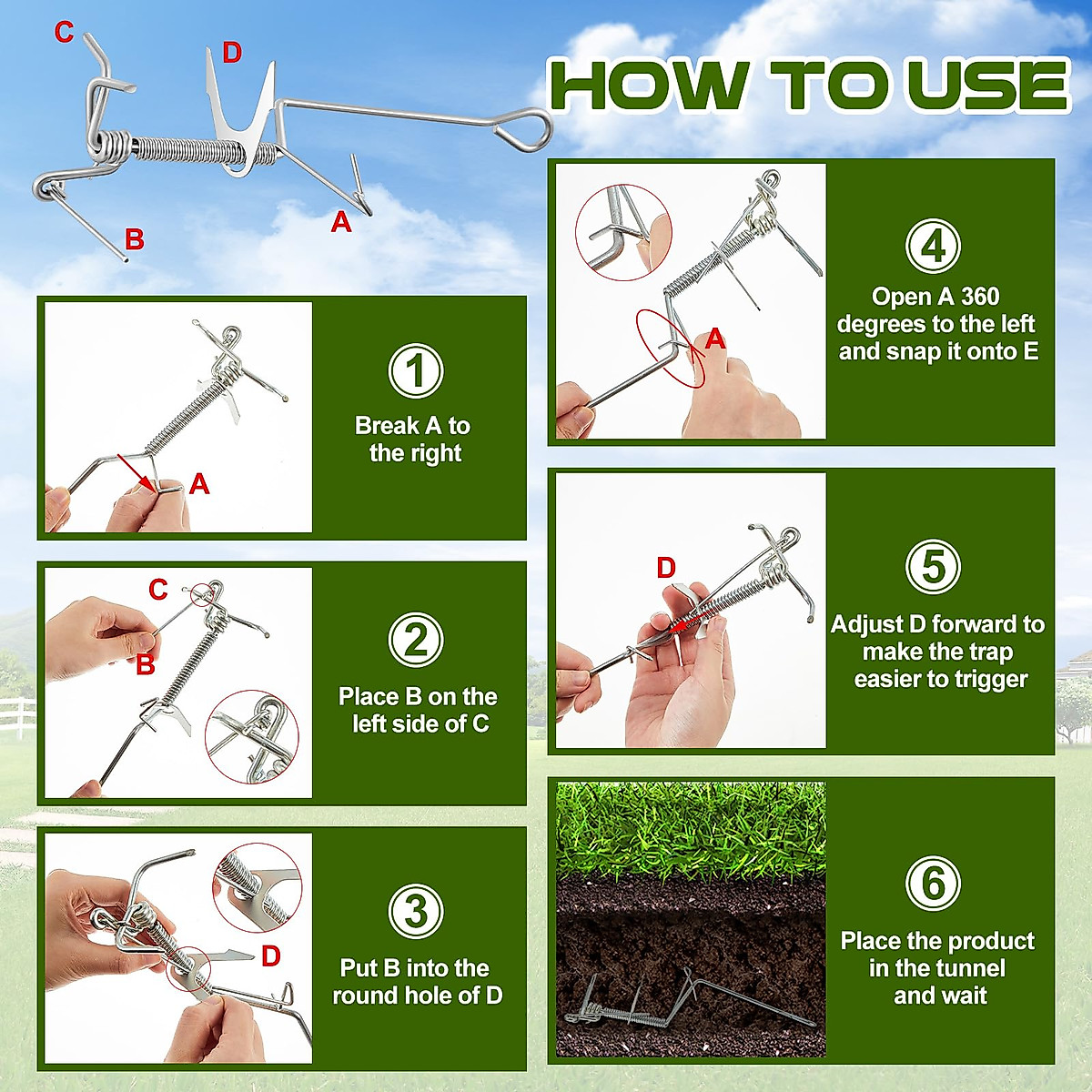 C
D
B
A

HOW TO USE

A
1
Break A to the right

C
B
2
Place B on the left side of C

D
3
Put B into the round hole of D

A
4
Open A 360 degrees to the left and snap it onto E

D
5
Adjust D forward to make the trap easier to trigger

6
Place the product in the tunnel and wait