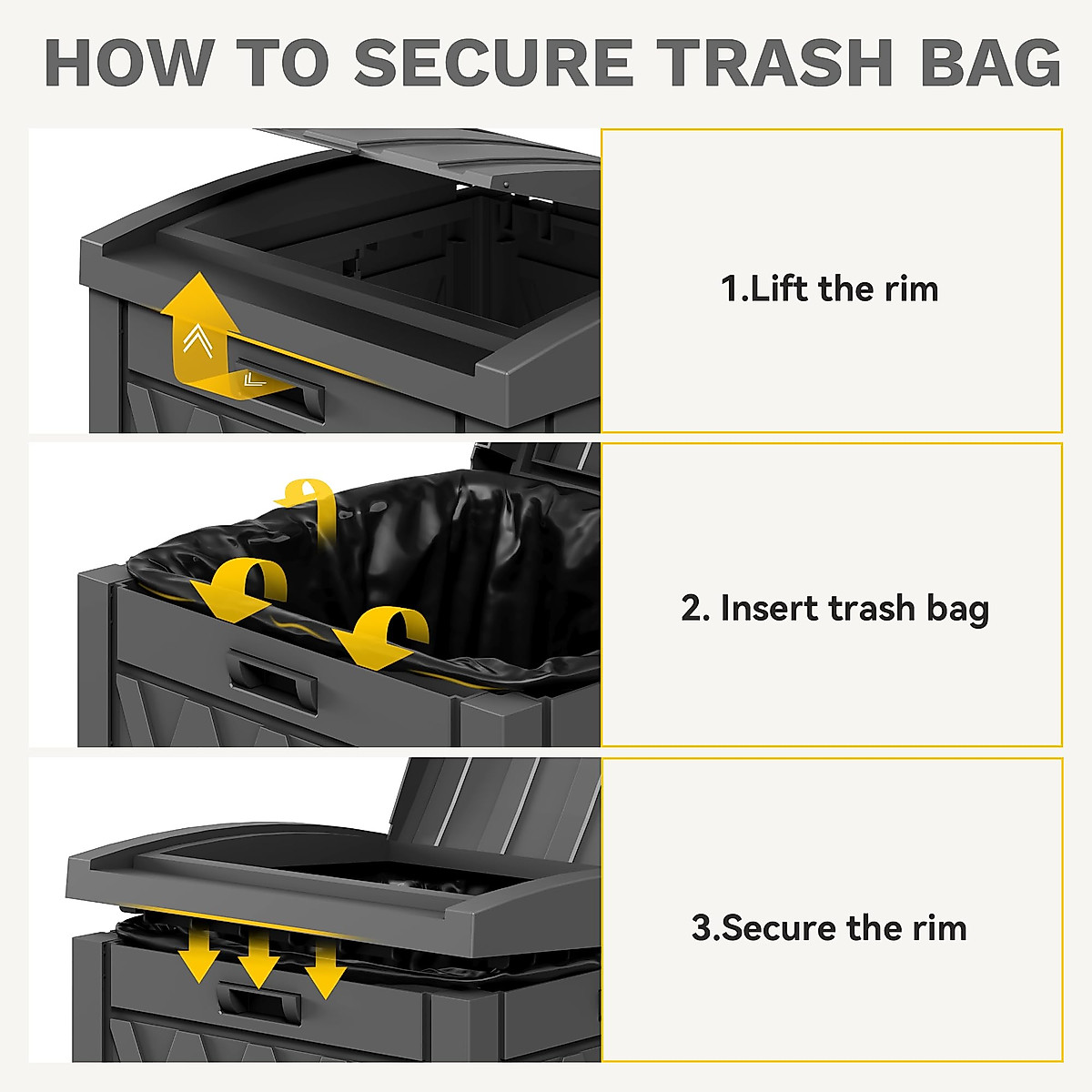 HOW TO SECURE TRASH BAG

1.Lift the rim

2. Insert trash bag

3.Secure the rim