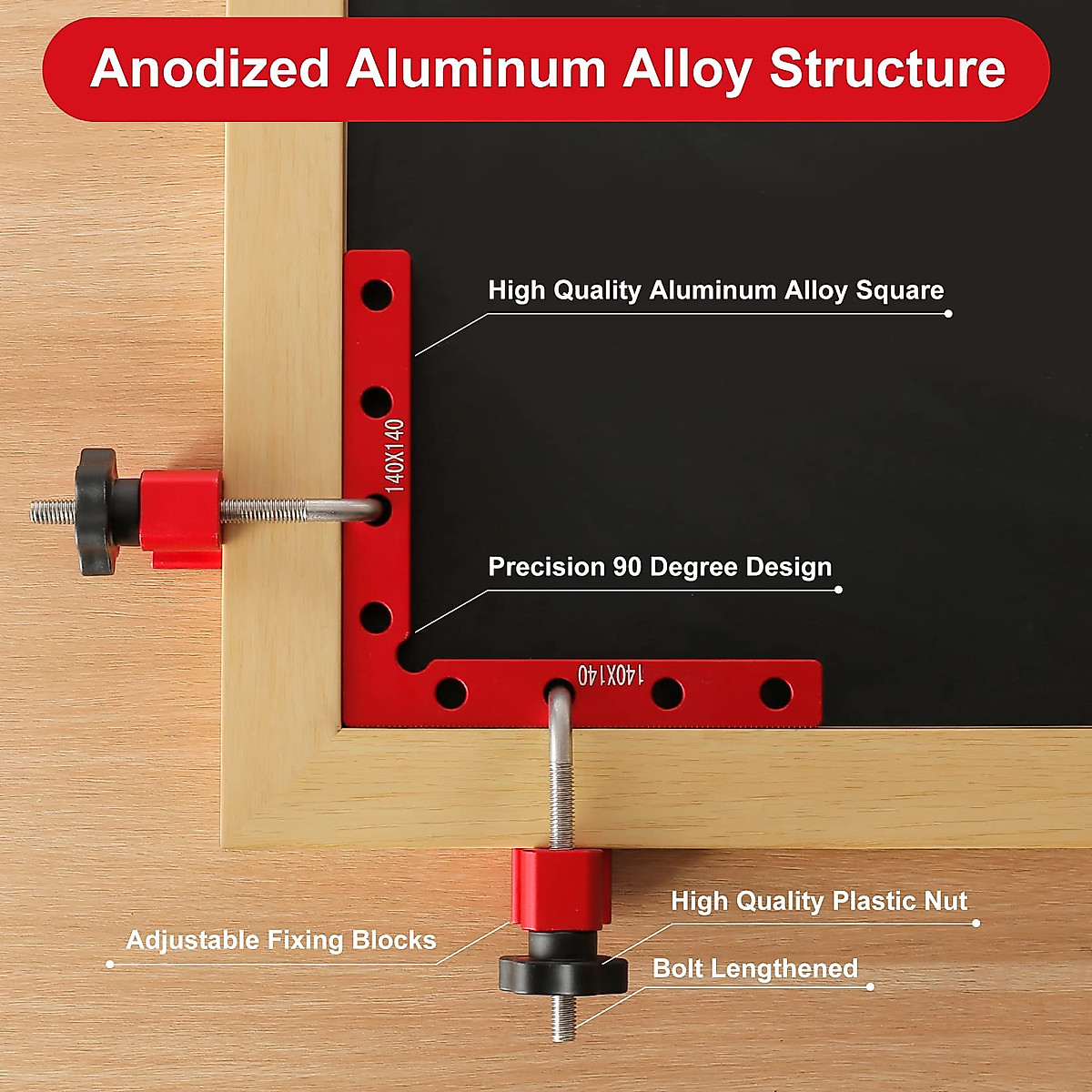 Anodized Aluminum Alloy Structure

High Quality Aluminum Alloy Square

140X140

Precision 90 Degree Design

140X140

High Quality Plastic Nut

Adjustable Fixing Blocks

Bolt Lengthened