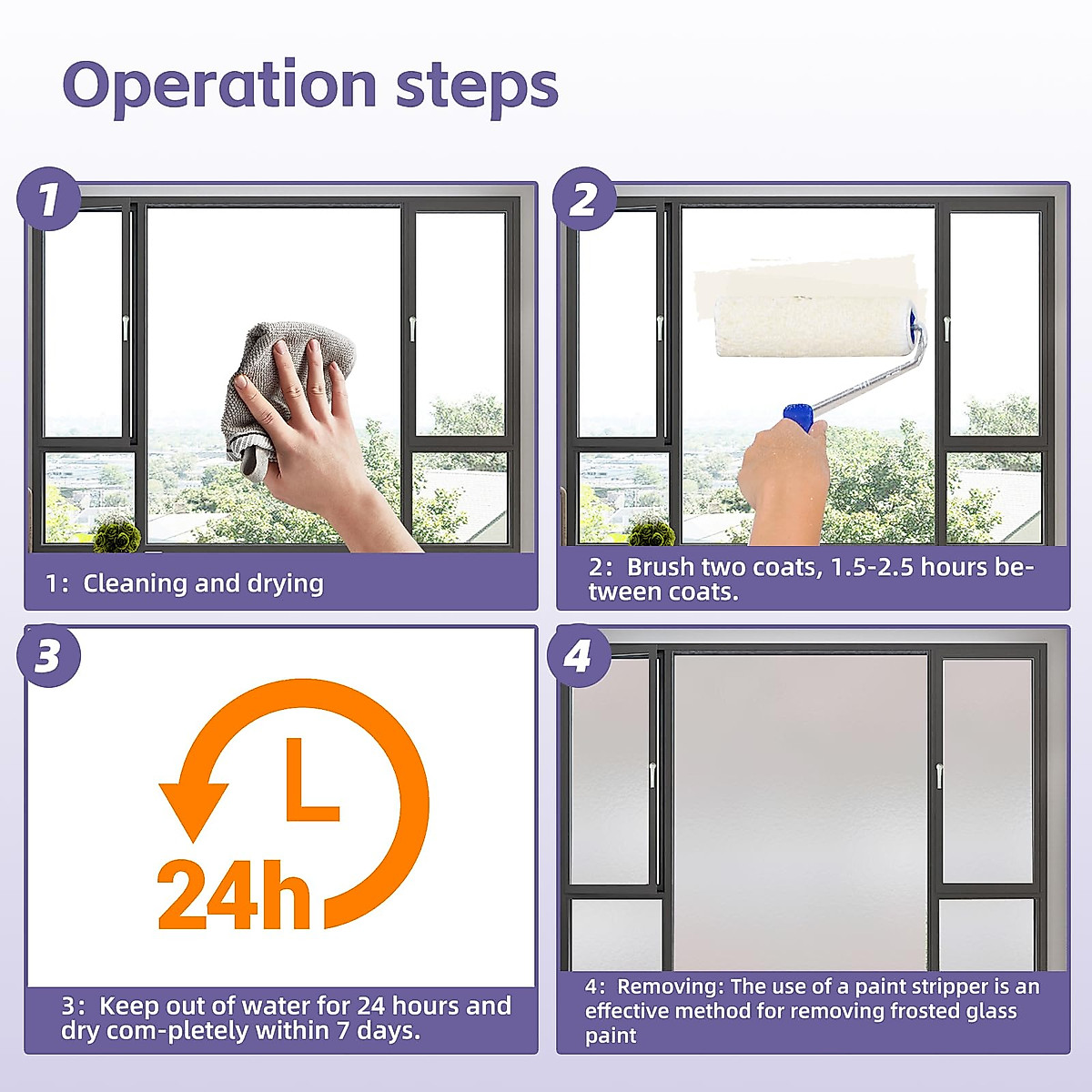 Operation steps

1

1: Cleaning and drying

2

2: Brush two coats, 1.5-2.5 hours between coats.

3

24h

3: Keep out of water for 24 hours and dry com-pletely within 7 days.

4

4: Removing: The use of a paint stripper is an effective method for removing frosted glass paint