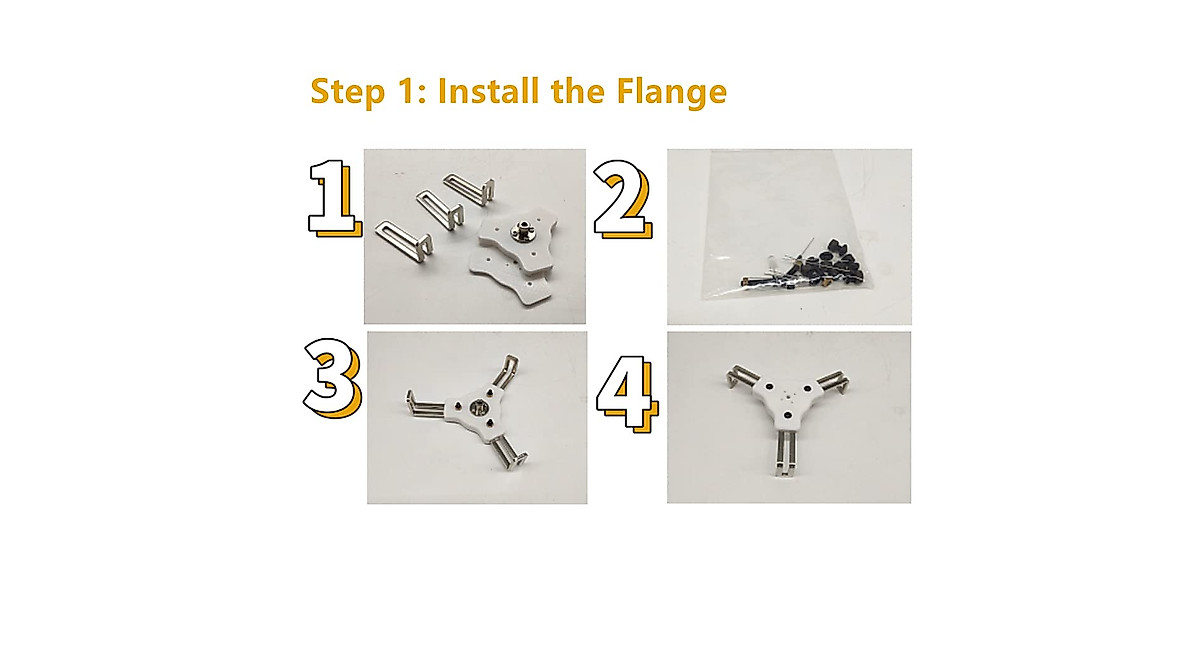 Step 1: Install the Flange

1

2

3

4