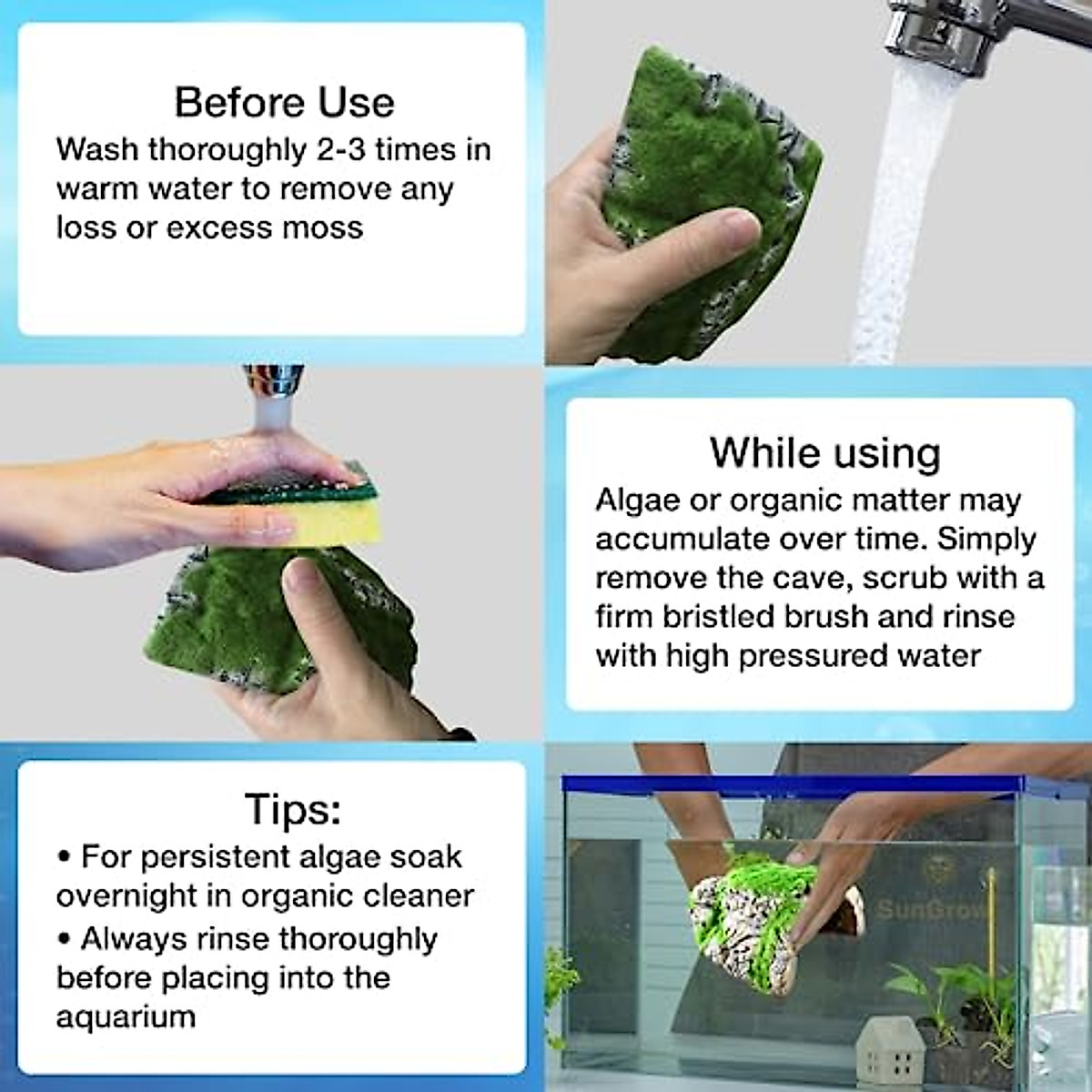 Before Use
Wash thoroughly 2-3 times in warm water to remove any loss or excess moss

While using
Algae or organic matter may accumulate over time. Simply remove the cave, scrub with a firm bristled brush and rinse with high pressured water

Tips:
• For persistent algae soak overnight in organic cleaner
• Always rinse thoroughly before placing into the aquarium

SunGrow