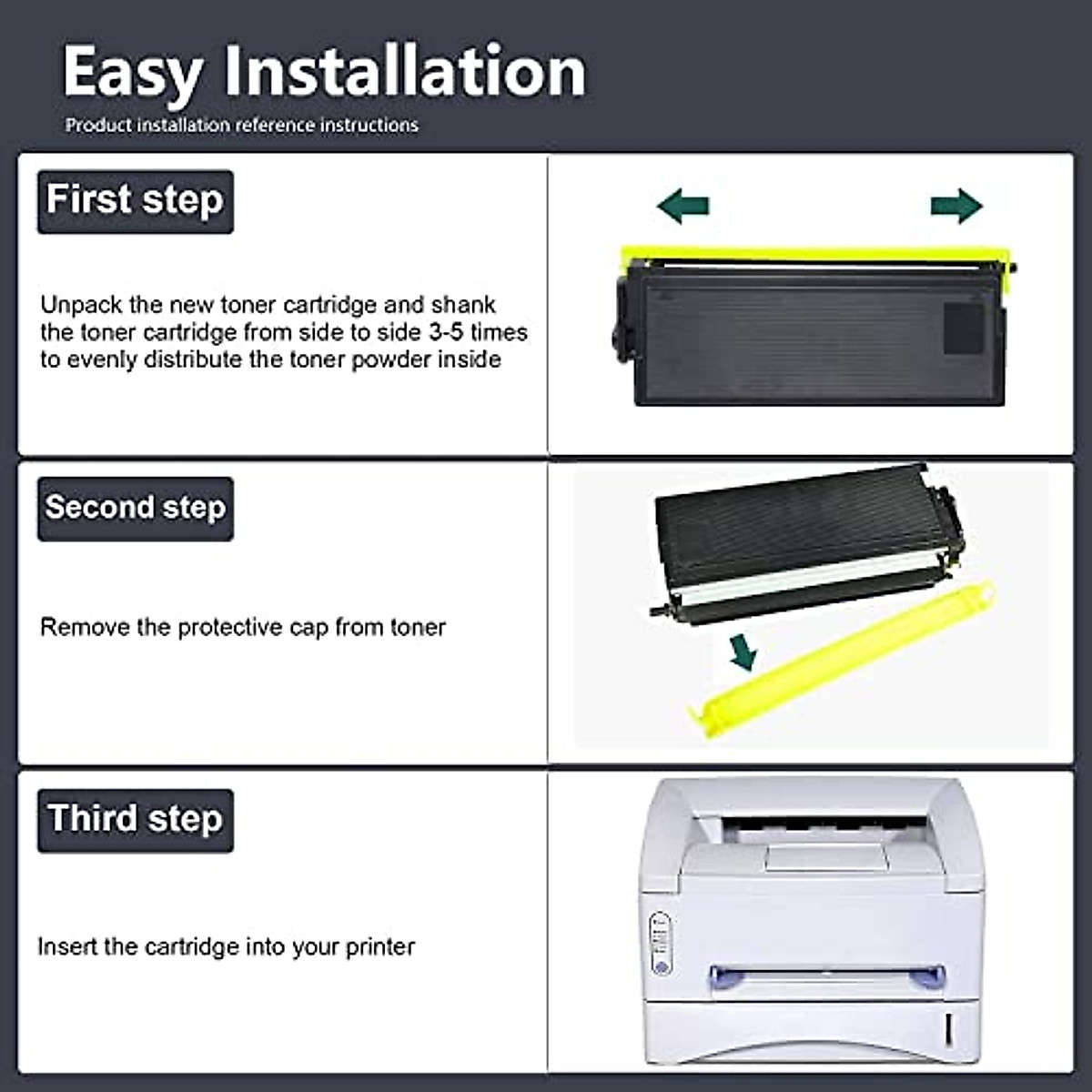 Easy Installation

Product installation reference instructions

First step

Unpack the new toner cartridge and shank the toner cartridge from side to side 3-5 times to evenly distribute the toner powder inside

Second step

Remove the protective cap from toner

Third step

Insert the cartridge into your printer