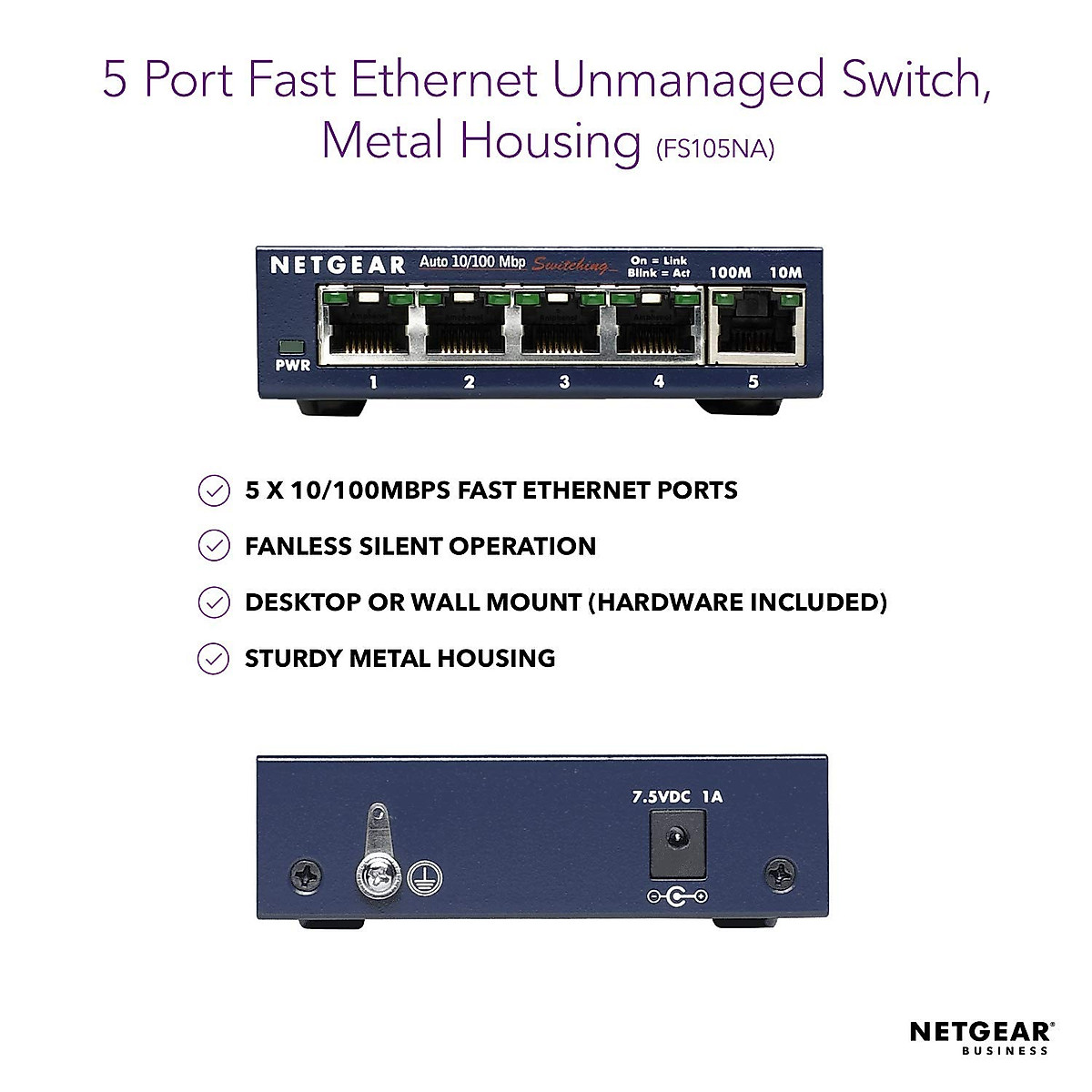 5 Port Fast Ethernet Unmanaged Switch, Metal Housing (FS105NA)

NETGEAR Auto 10/100 Mbp Switching On = Link Blink = Act 100M 10M

PWR 1 2 3 4 5

5 X 10/100MBPS FAST ETHERNET PORTS

FANLESS SILENT OPERATION

DESKTOP OR WALL MOUNT (HARDWARE INCLUDED)

STURDY METAL HOUSING

7.5VDC 1A

NETGEAR® BUSINESS