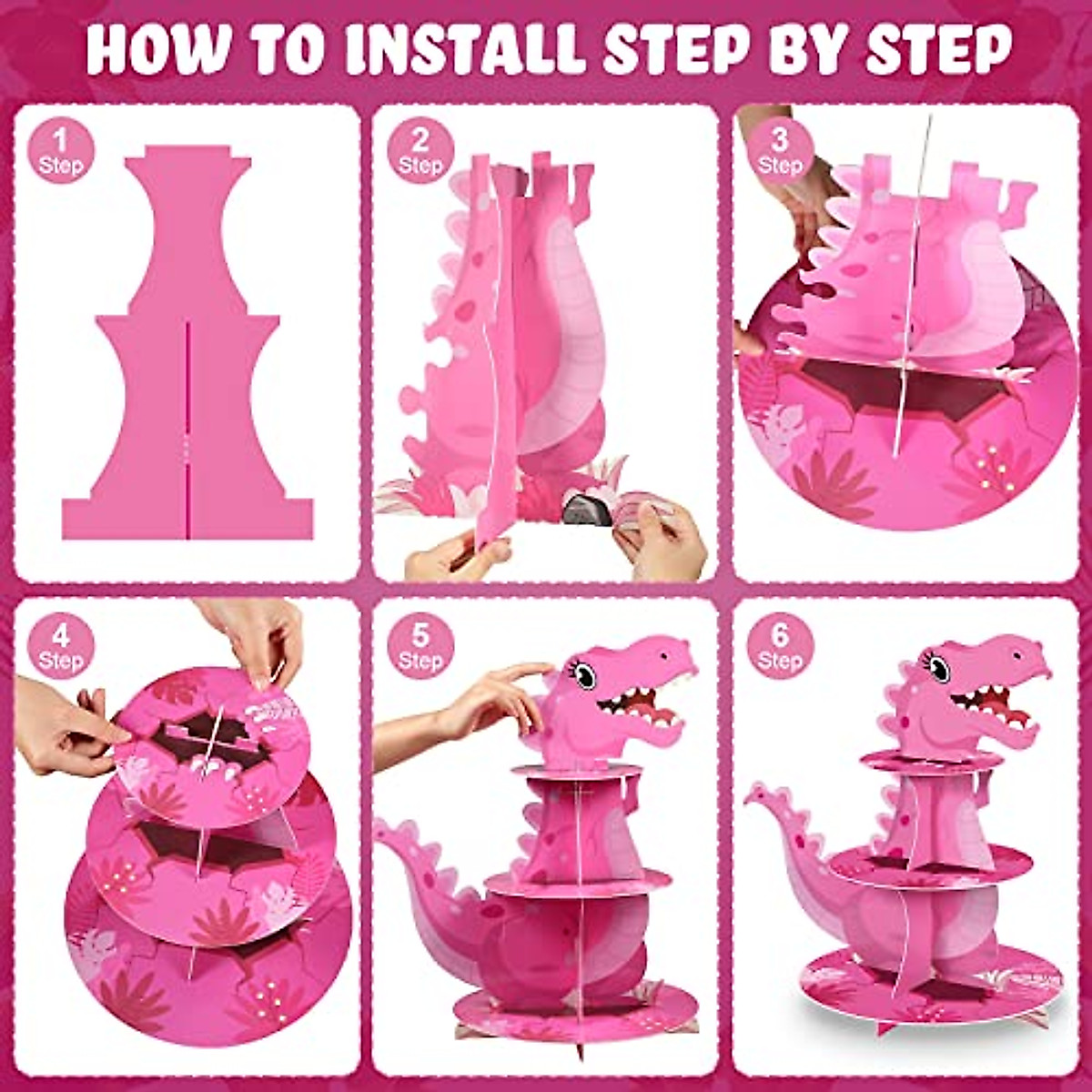 HOW TO INSTALL STEP BY STEP

1 Step

2 Step

3 Step

4 Step

5 Step

6 Step