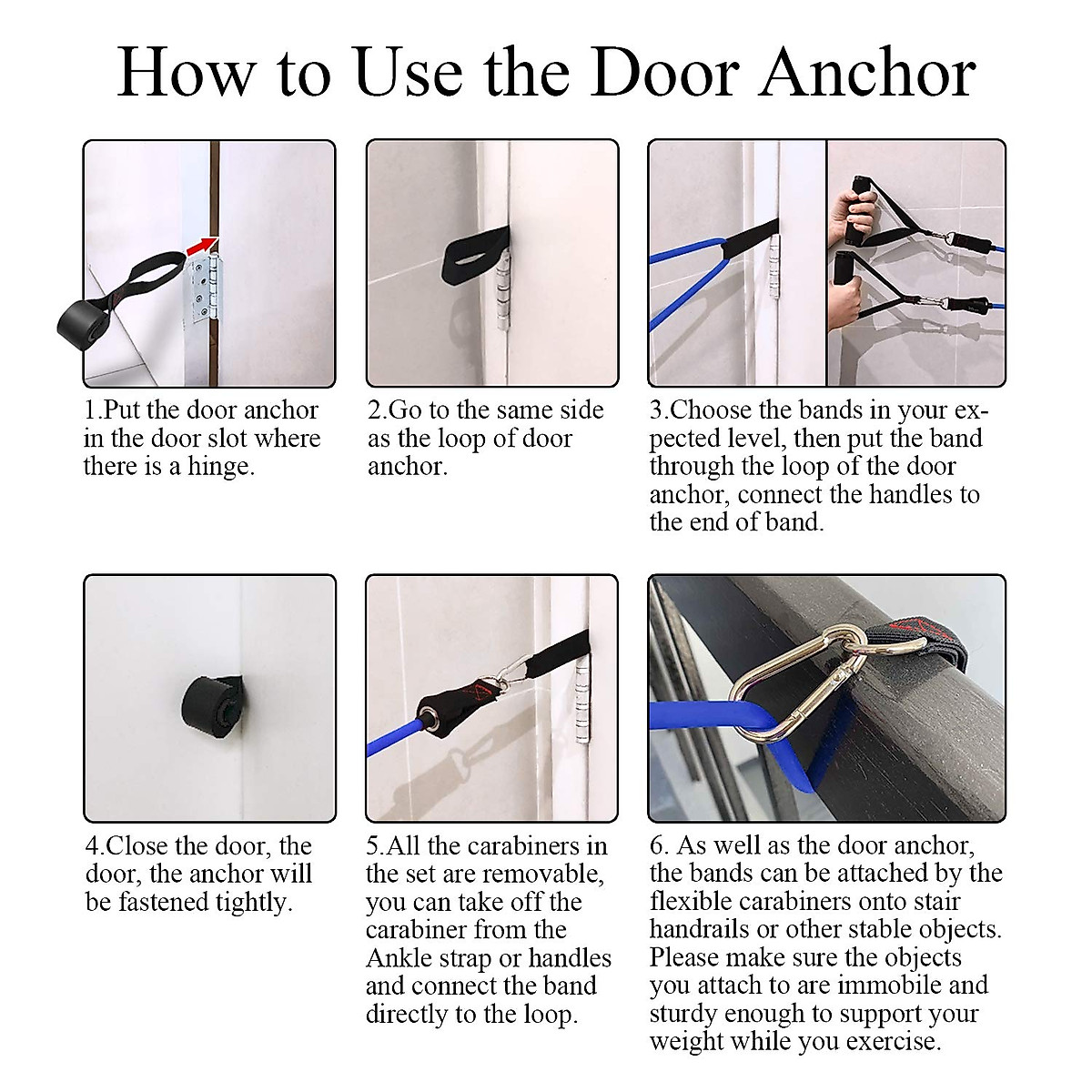 How to Use the Door Anchor

1.Put the door anchor in the door slot where there is a hinge.

2.Go to the same side as the loop of door anchor.

3.Choose the bands in your expected level, then put the band through the loop of the door anchor, connect the handles to the end of band.

4.Close the door, the door, the anchor will be fastened tightly.

5.All the carabiners in the set are removable, you can take off the carabiner from the Ankle strap or handles and connect the band directly to the loop.

6. As well as the door anchor, the bands can be attached by the flexible carabiners onto stair handrails or other stable objects. Please make sure the objects you attach to are immobile and sturdy enough to support your weight while you exercise.