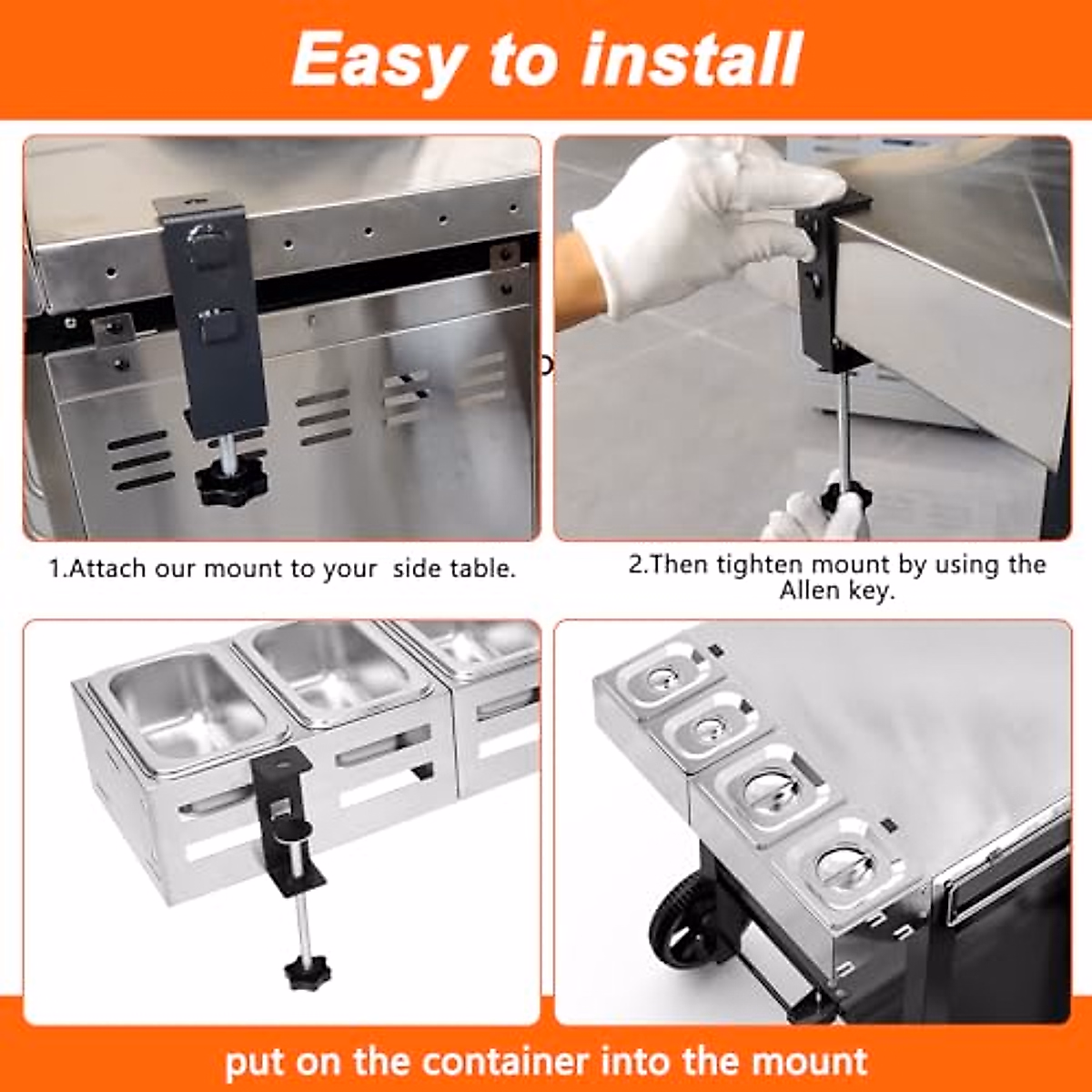 Easy to install

1.Attach our mount to your side table.

2.Then tighten mount by using the Allen key.

put on the container into the mount