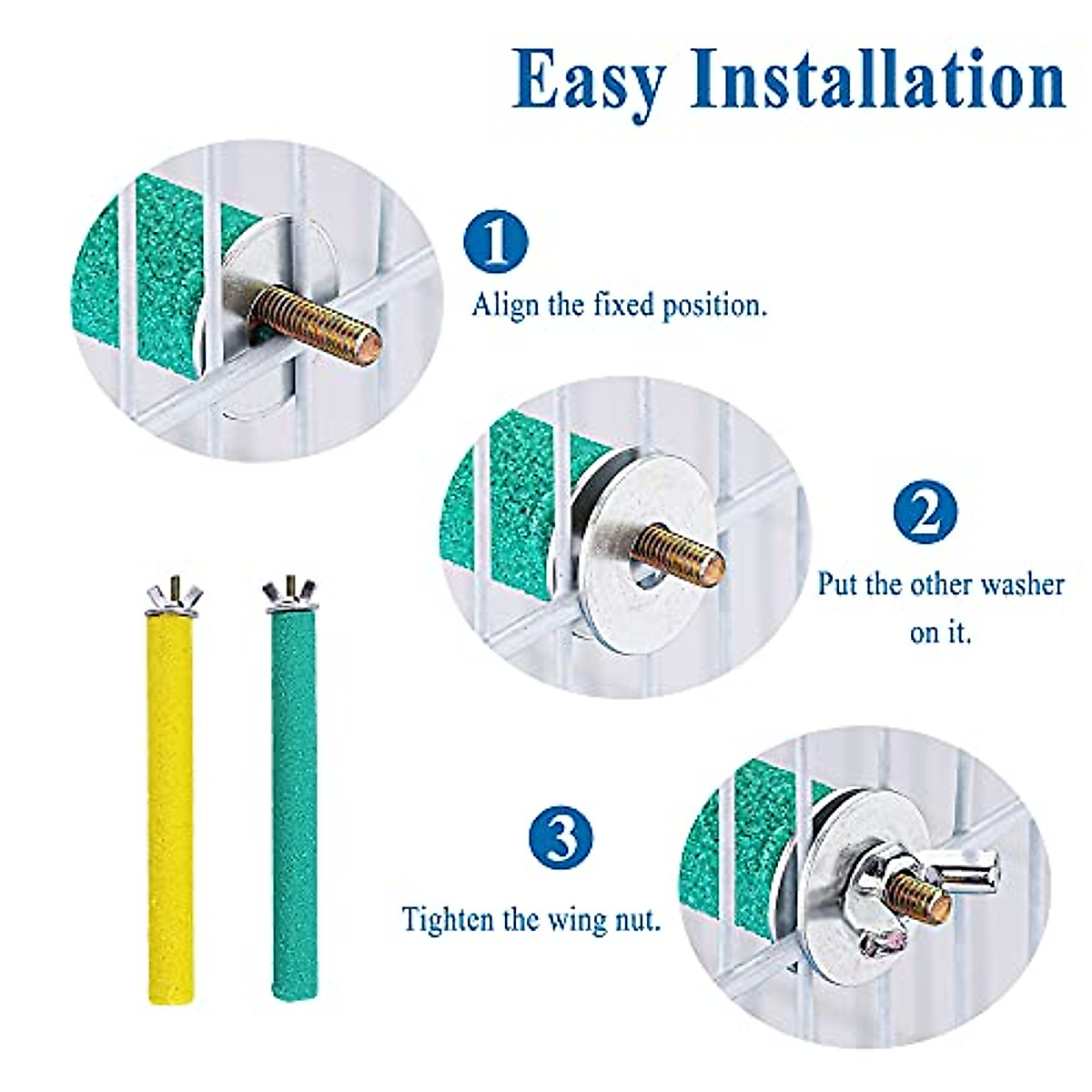 Easy Installation

1
Align the fixed position.

2
Put the other washer on it.

3
Tighten the wing nut.