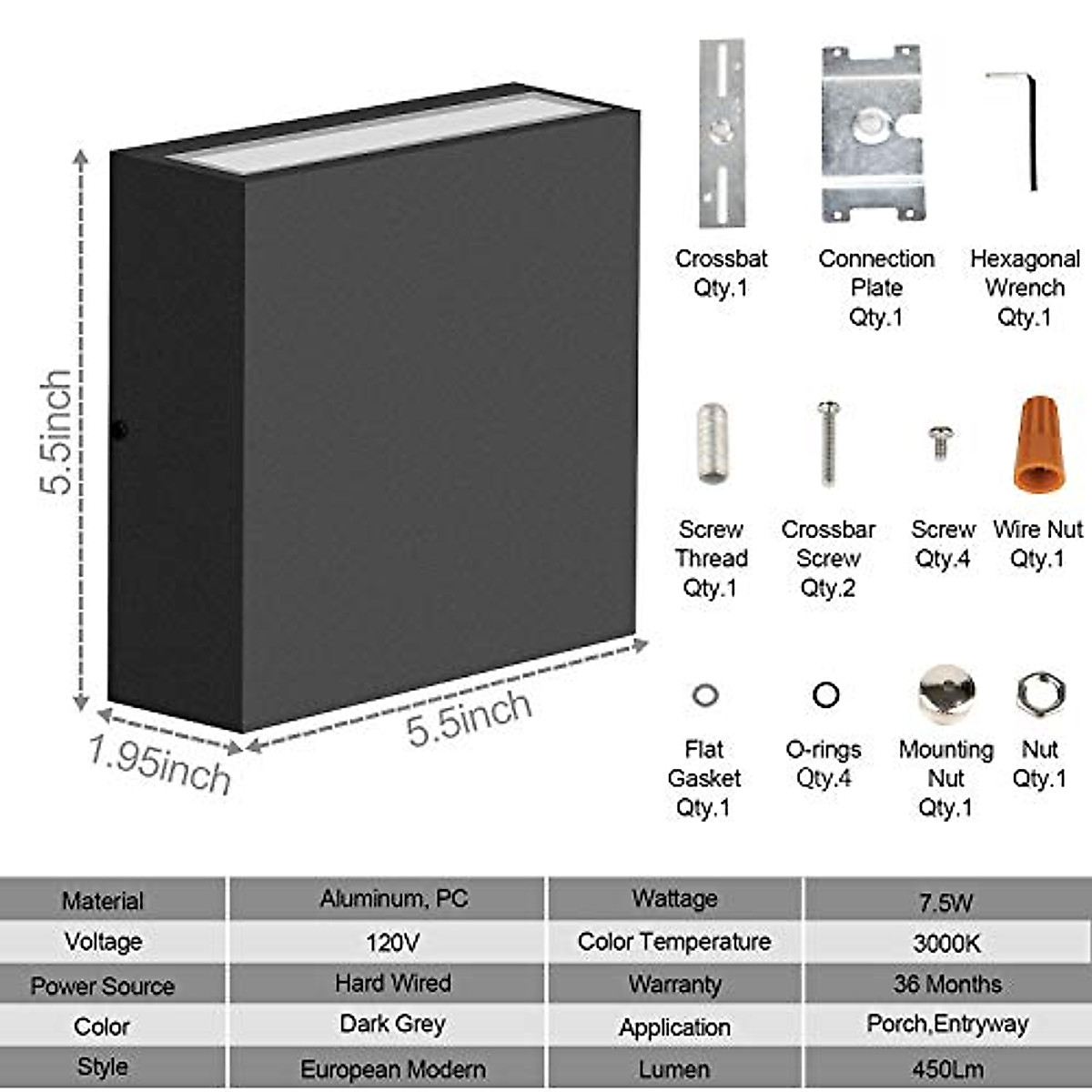 5.5inch

1.95inch

5.5inch

Crossbat
Qty.1

Connection
Plate
Qty.1

Hexagonal
Wrench
Qty.1

Screw
Thread
Qty.1

Crossbar
Screw
Qty.2

Screw
Qty.4

Wire Nut
Qty.1

Flat
Gasket
Qty.1

O-rings
Qty.4

Mounting
Nut
Qty.1

Nut
Qty.1

| Material | Aluminum, PC | Wattage | 7.5W |
|---|---|---|---|
| Voltage | 120V | Color Temperature | 3000K |
| Power Source | Hard Wired | Warranty | 36 Months |
| Color | Dark Grey | Application | Porch,Entryway |
| Style | European Modern | Lumen | 450Lm |