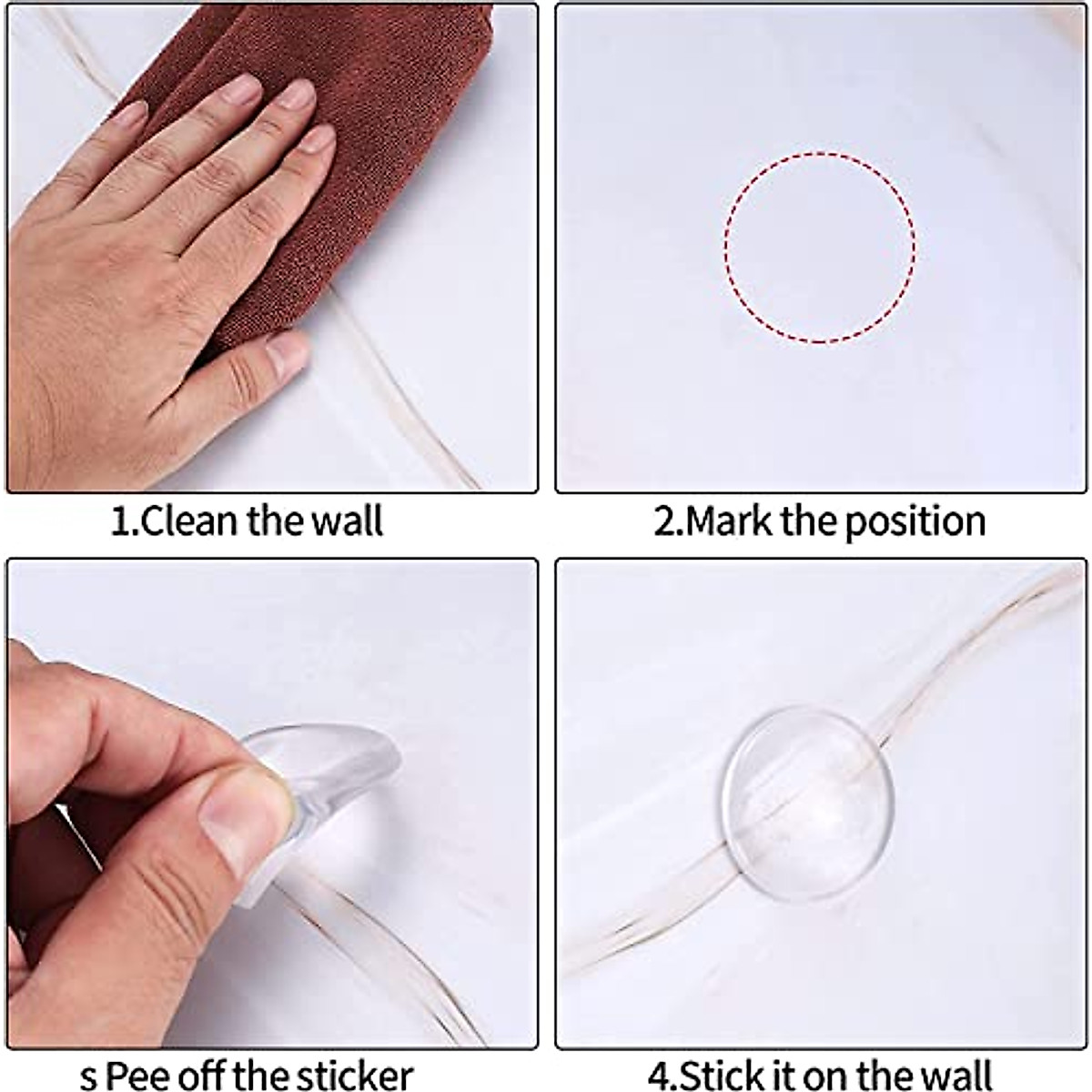 1.Clean the wall

2.Mark the position

s Pee off the sticker

4.Stick it on the wall