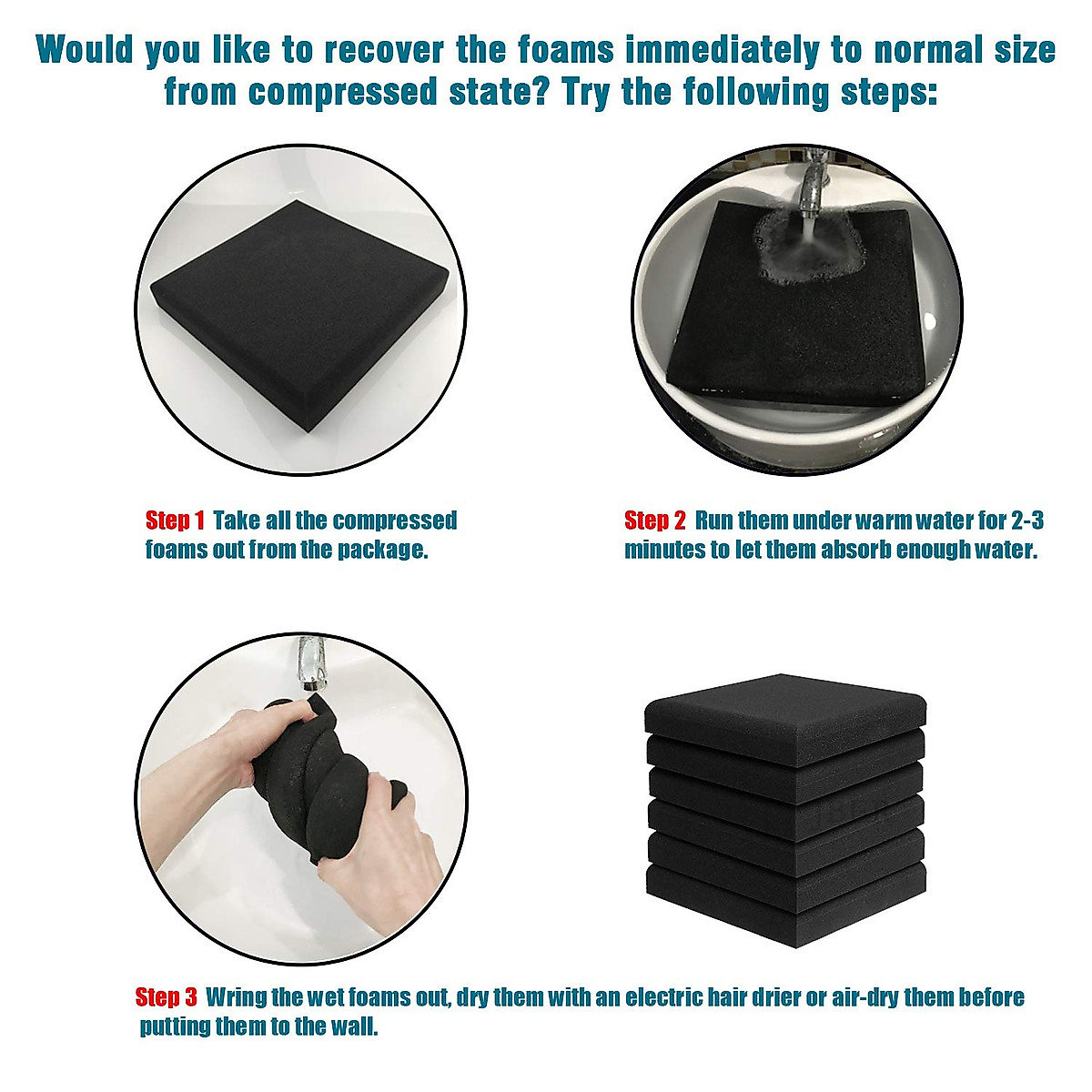 Would you like to recover the foams immediately to normal size from compressed state? Try the following steps:

Step 1 Take all the compressed foams out from the package.

Step 2 Run them under warm water for 2-3 minutes to let them absorb enough water.

Step 3 Wring the wet foams out, dry them with an electric hair drier or air-dry them before putting them to the wall.